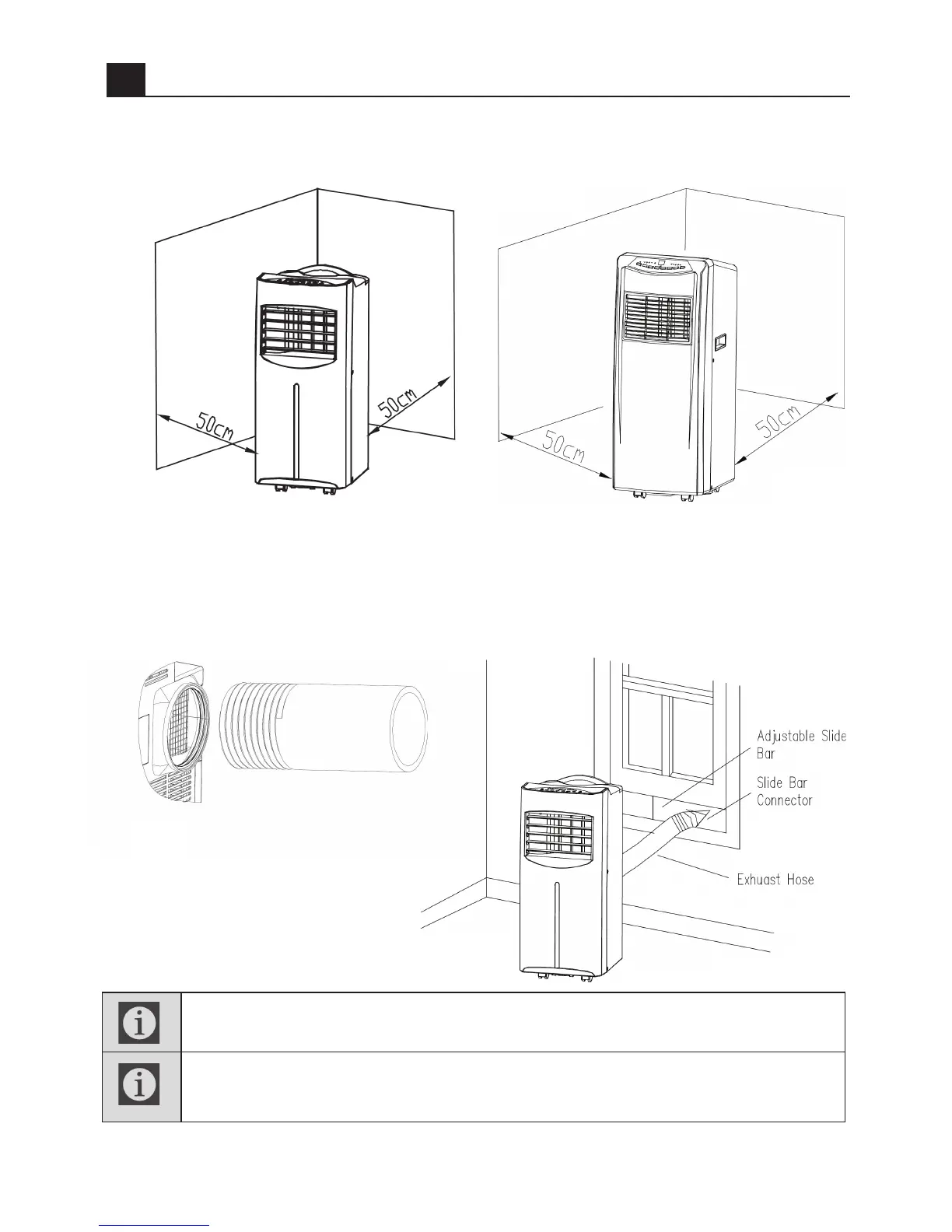 50cm

50cm

50cm

50cm

Adjustable Slide Bar

Slide Bar Connector

Exhuast Hose