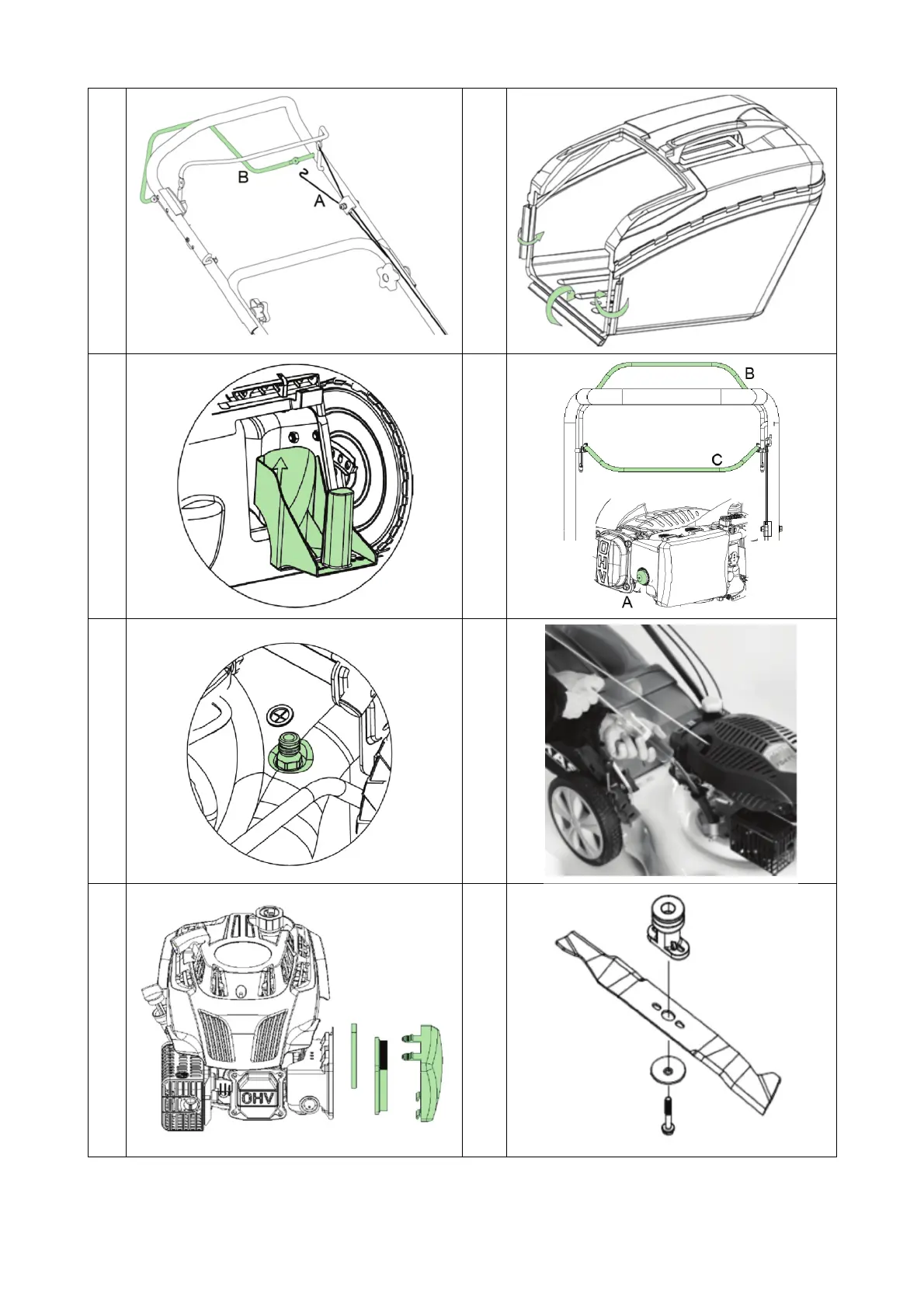 B
A

B
C
OHV
A

OHV