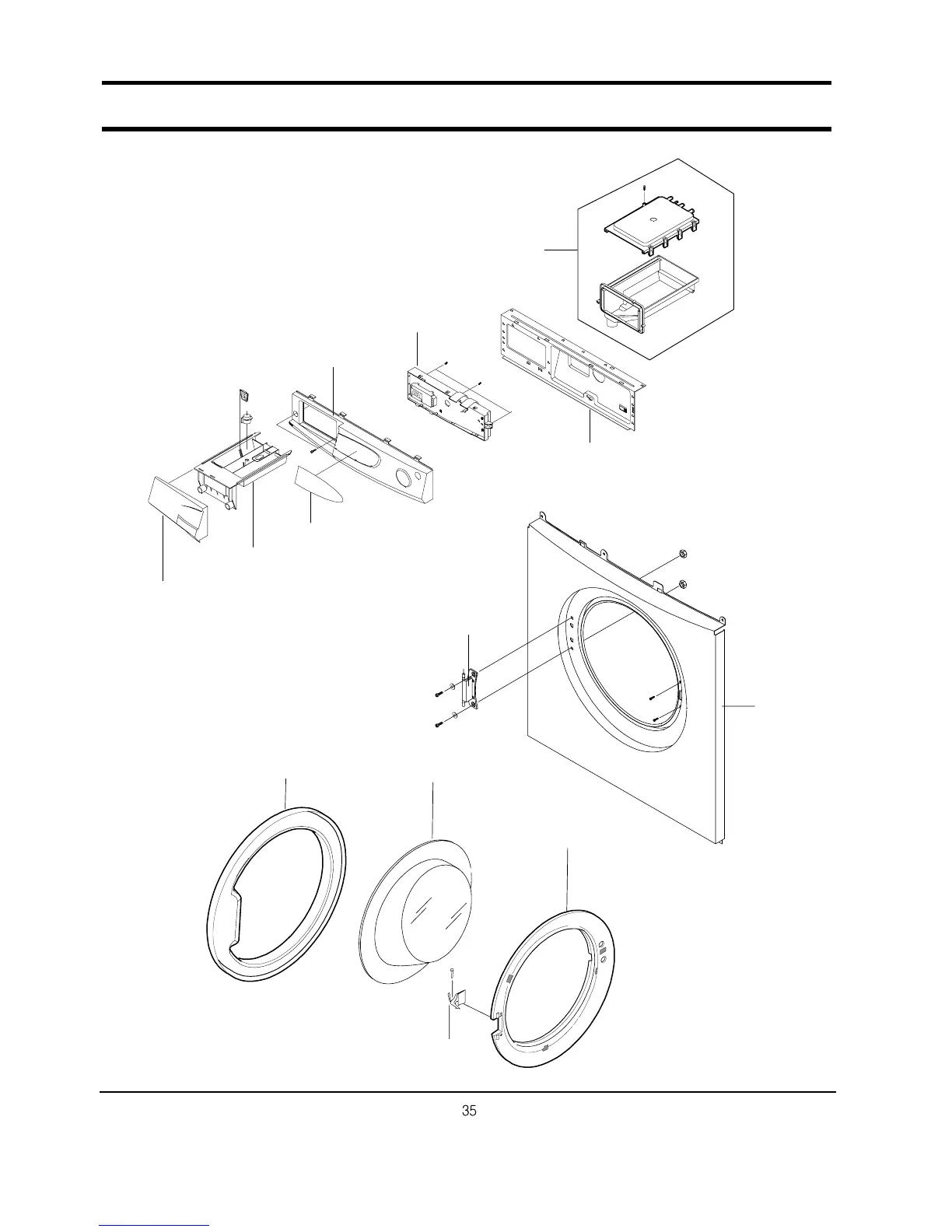 35