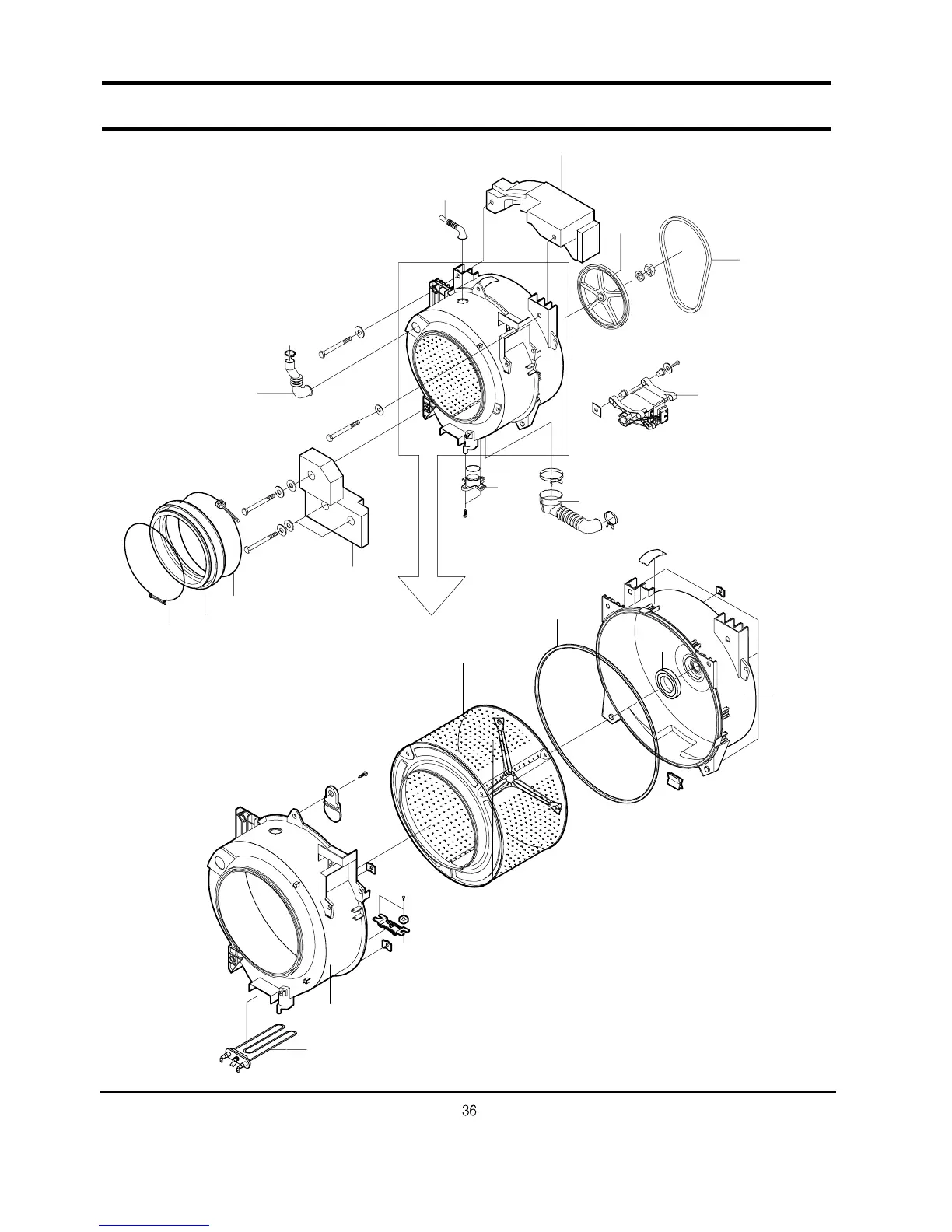 36