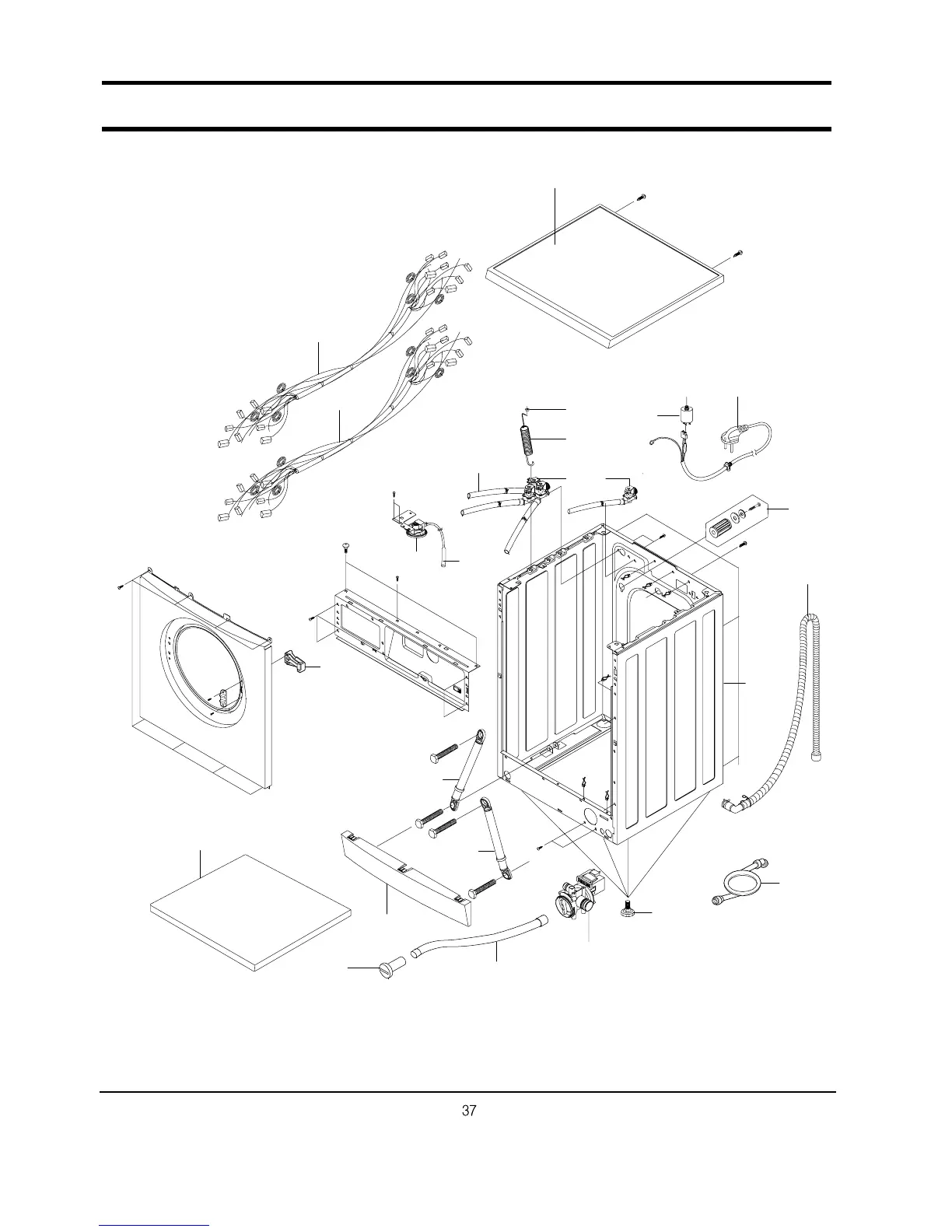 37