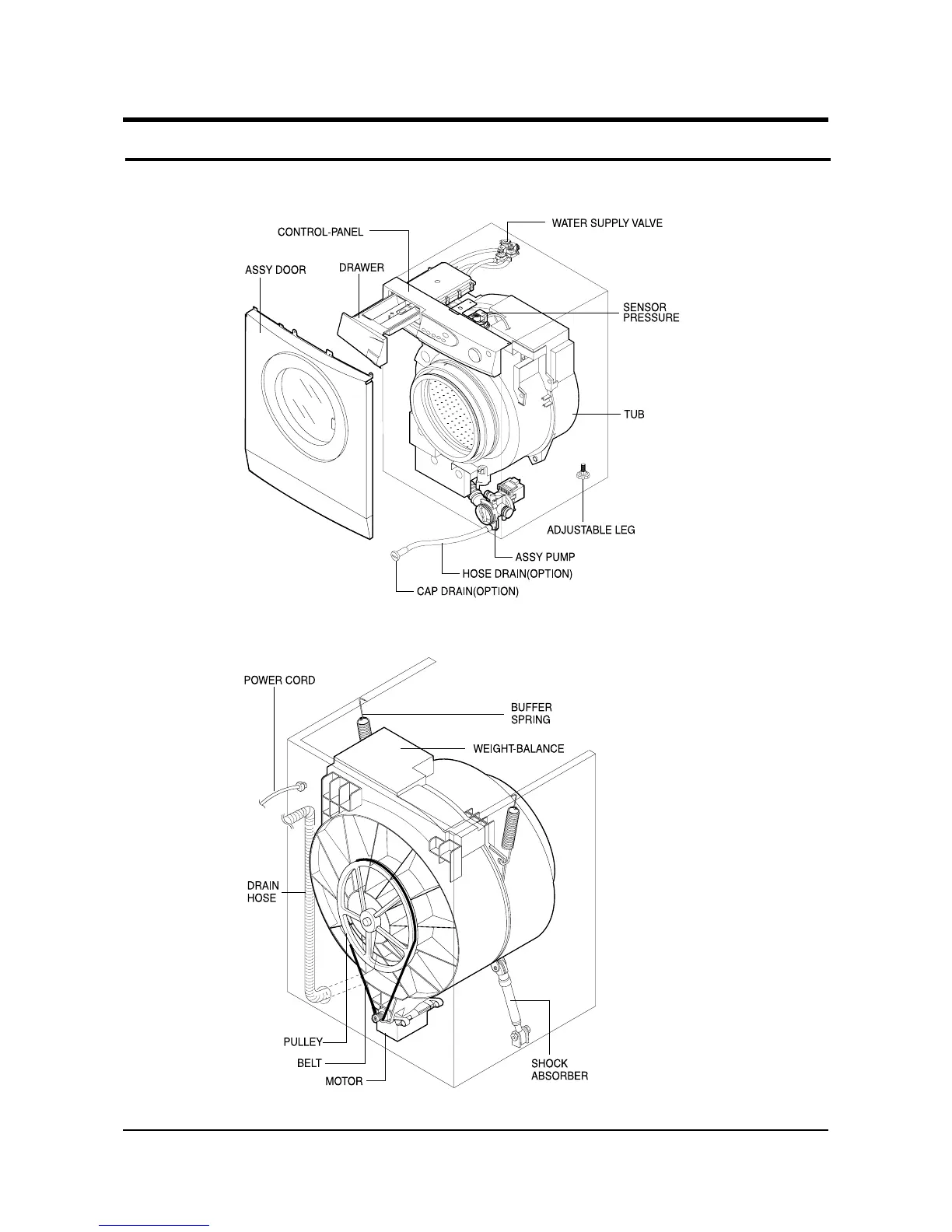 CONTROL-PANEL

WATER SUPPLY VALVE

ASSY DOOR

DRAWER

SENSOR PRESSURE

TUB

ADJUSTABLE LEG

ASSY PUMP

HOSE DRAIN(OPTION)

CAP DRAIN(OPTION)

POWER CORD

BUFFER SPRING

WEIGHT-BALANCE

DRAIN HOSE

PULLEY

BELT

MOTOR

SHOCK ABSORBER