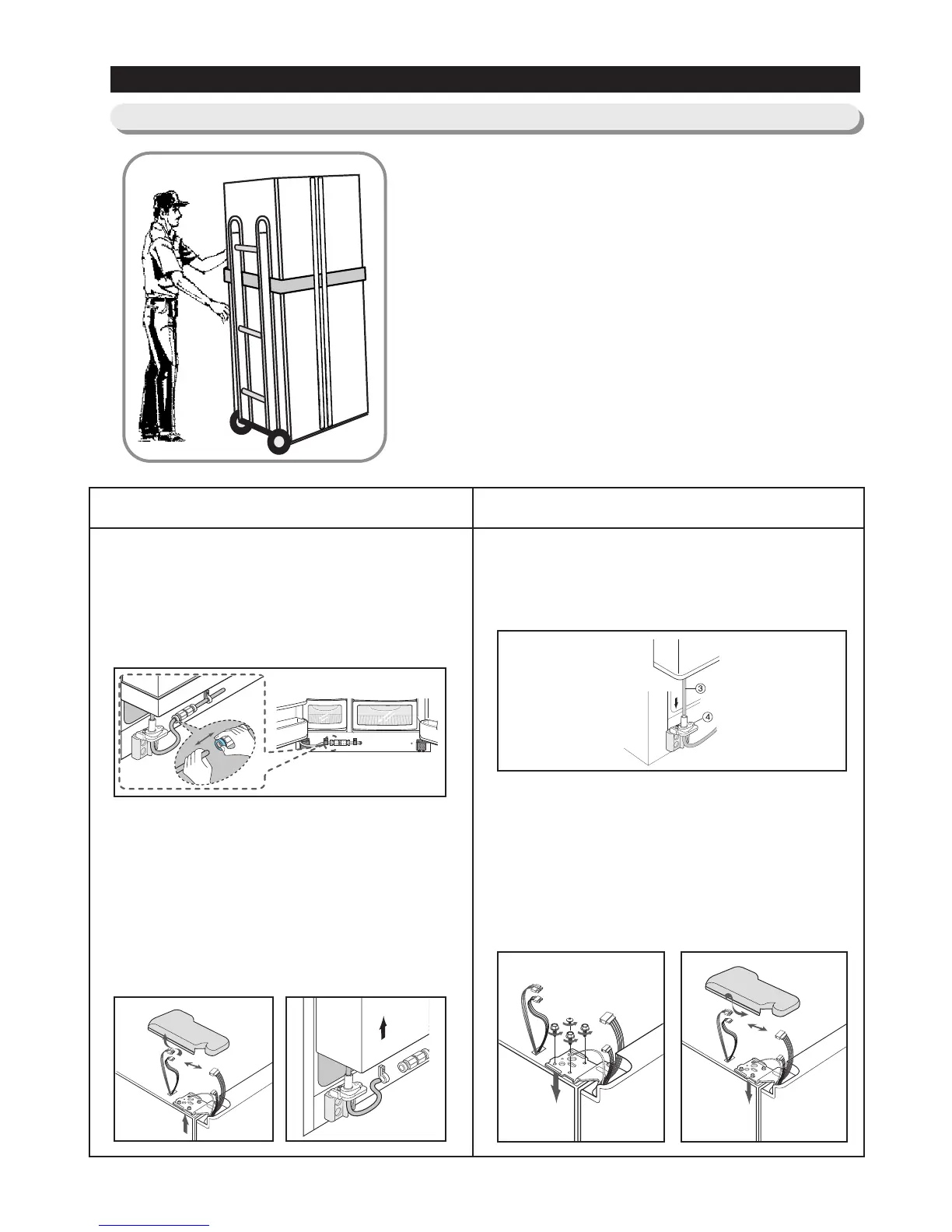 ③

④