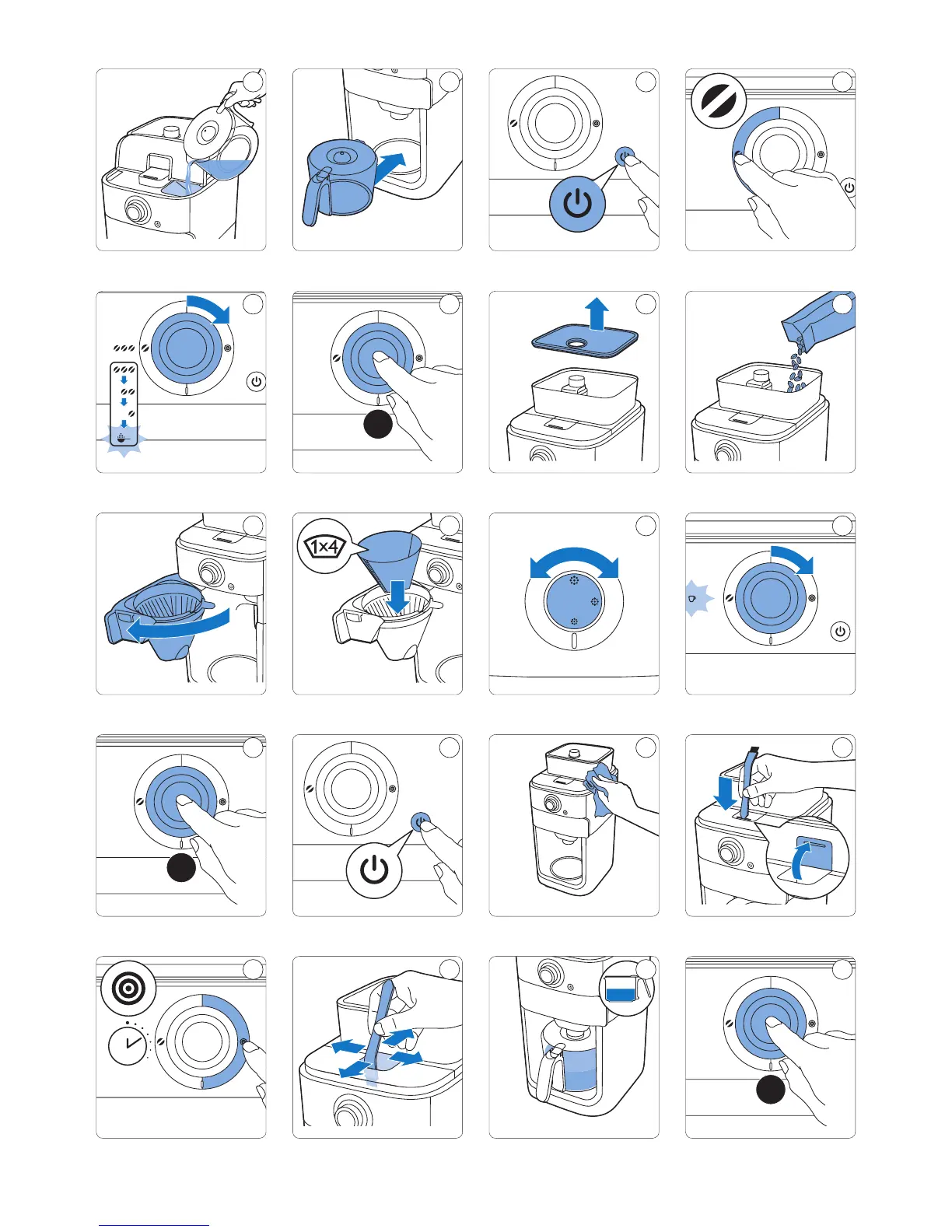 1x4