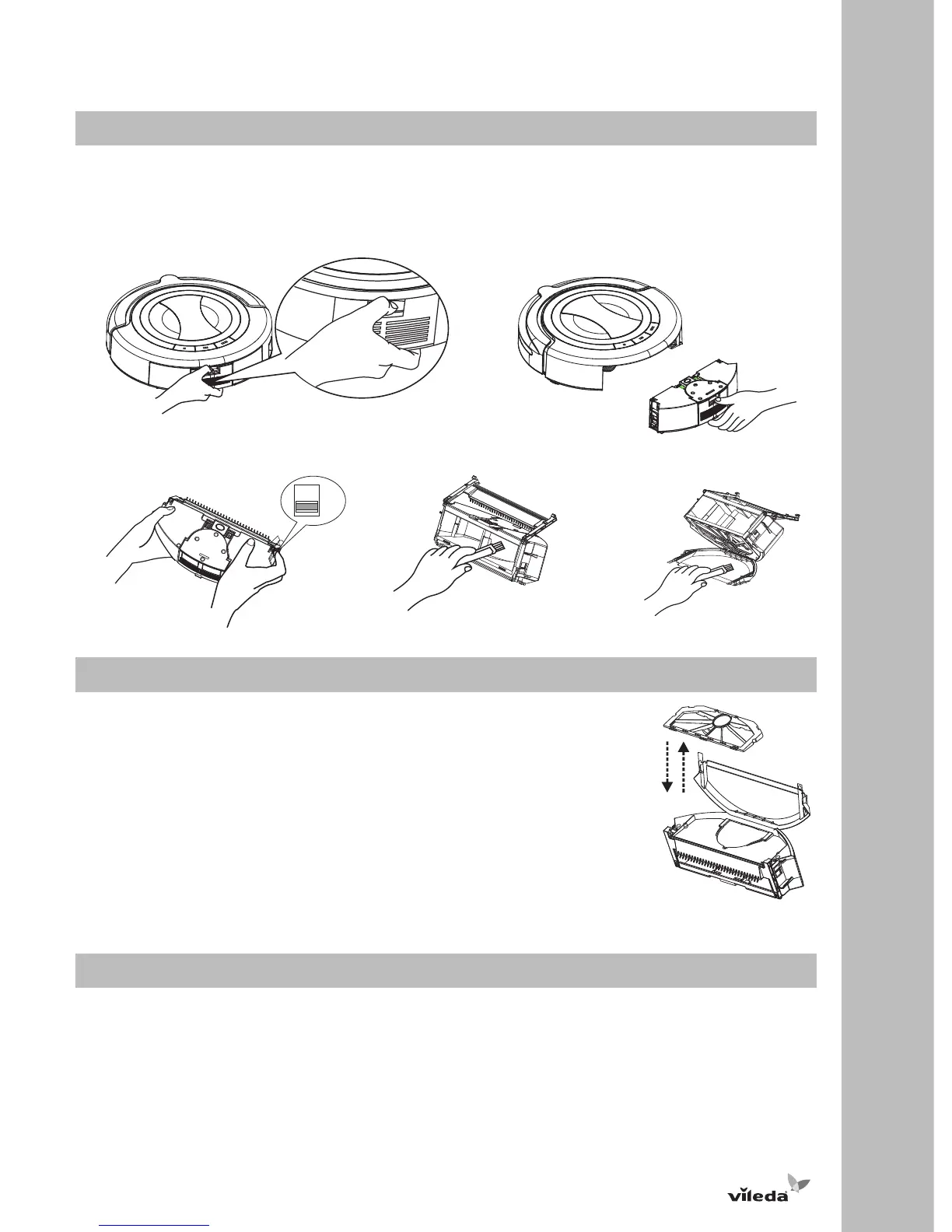 vileda