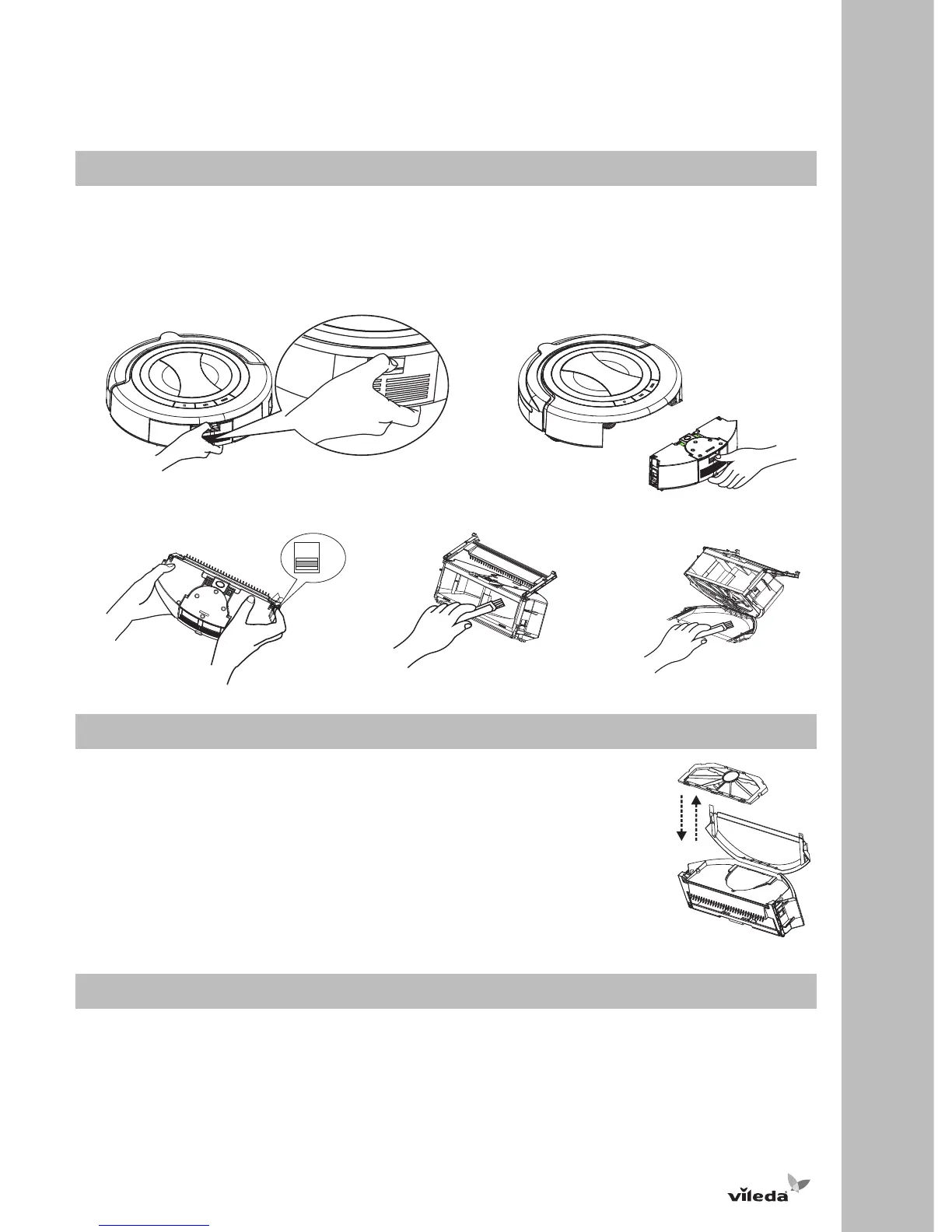 vileda