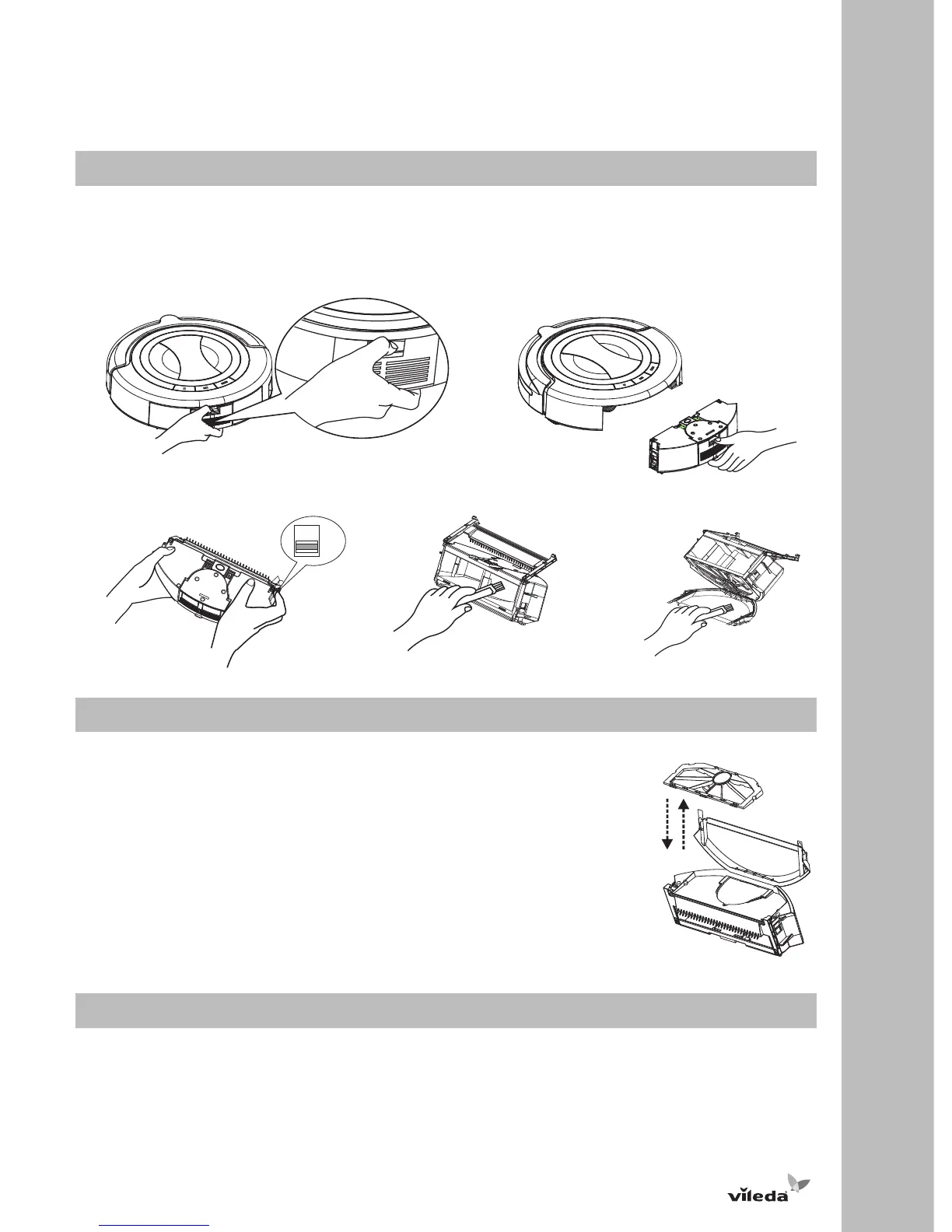 vileda