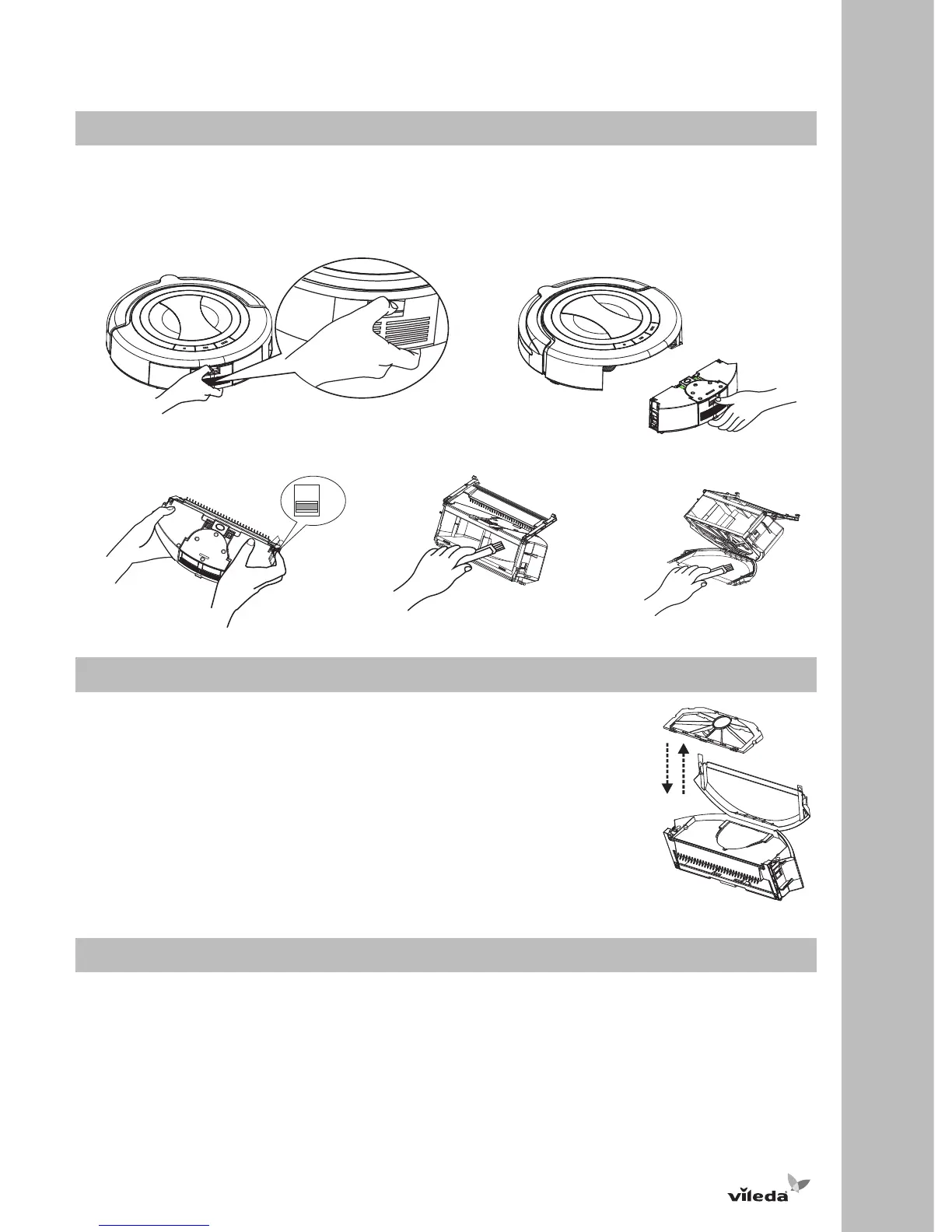 vileda