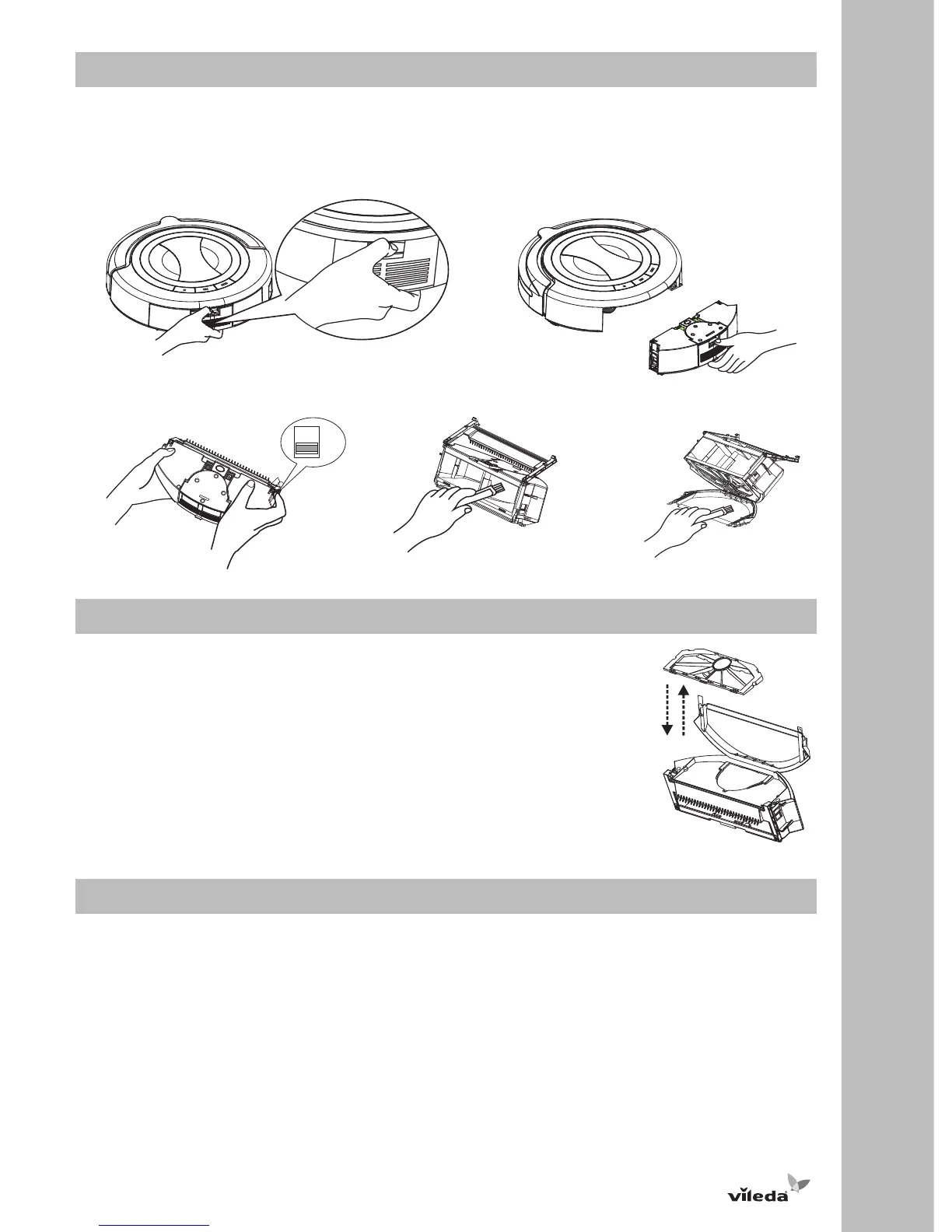 vileda