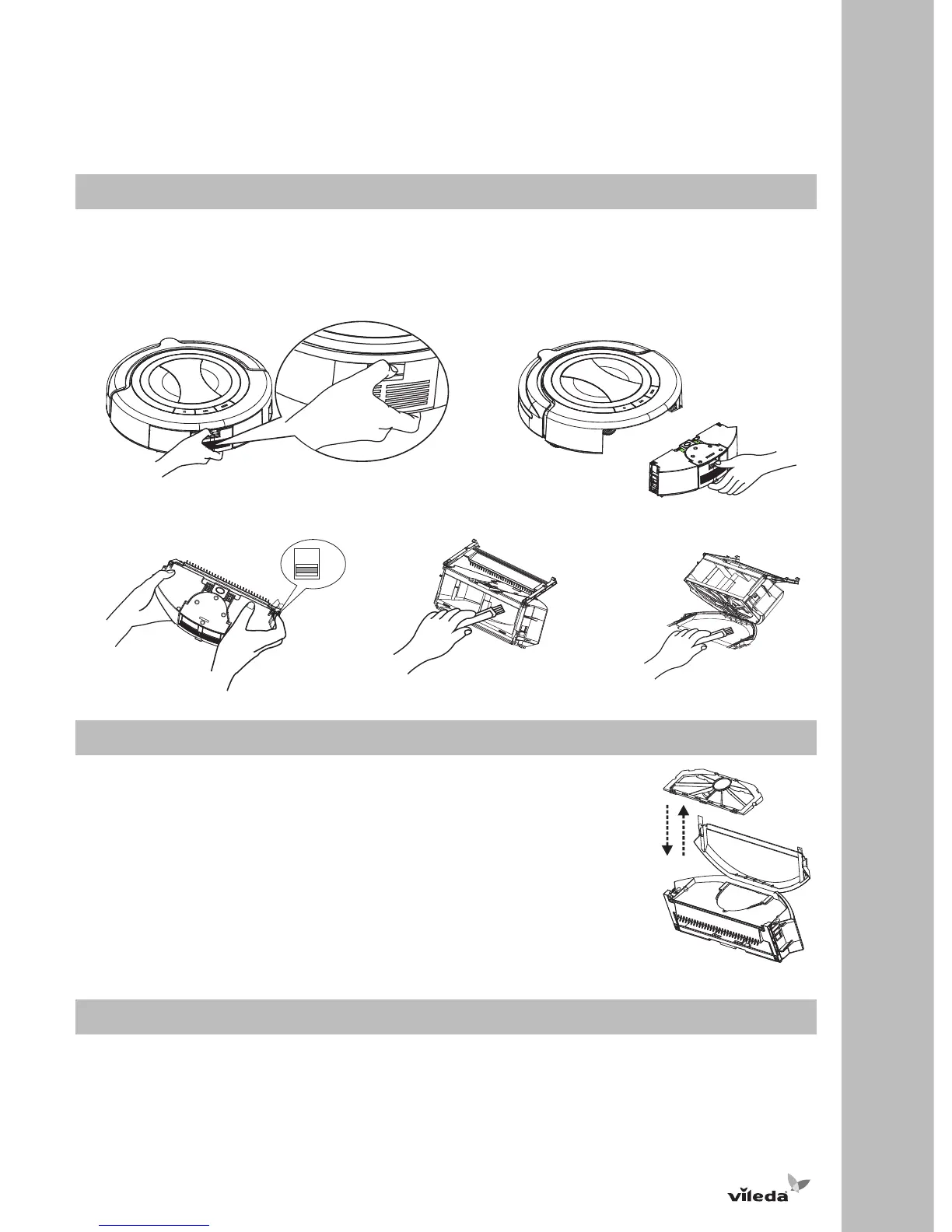 vileda