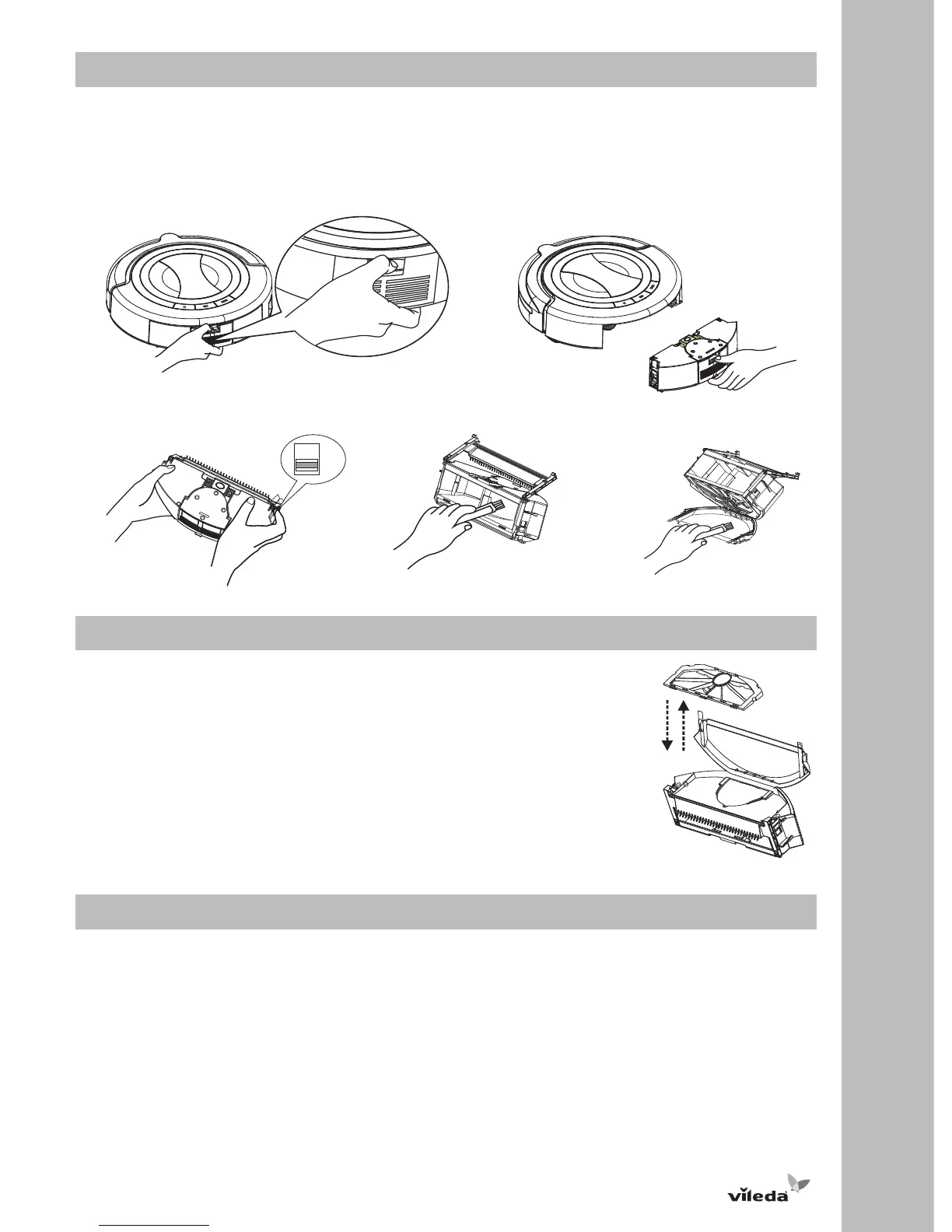 vileda