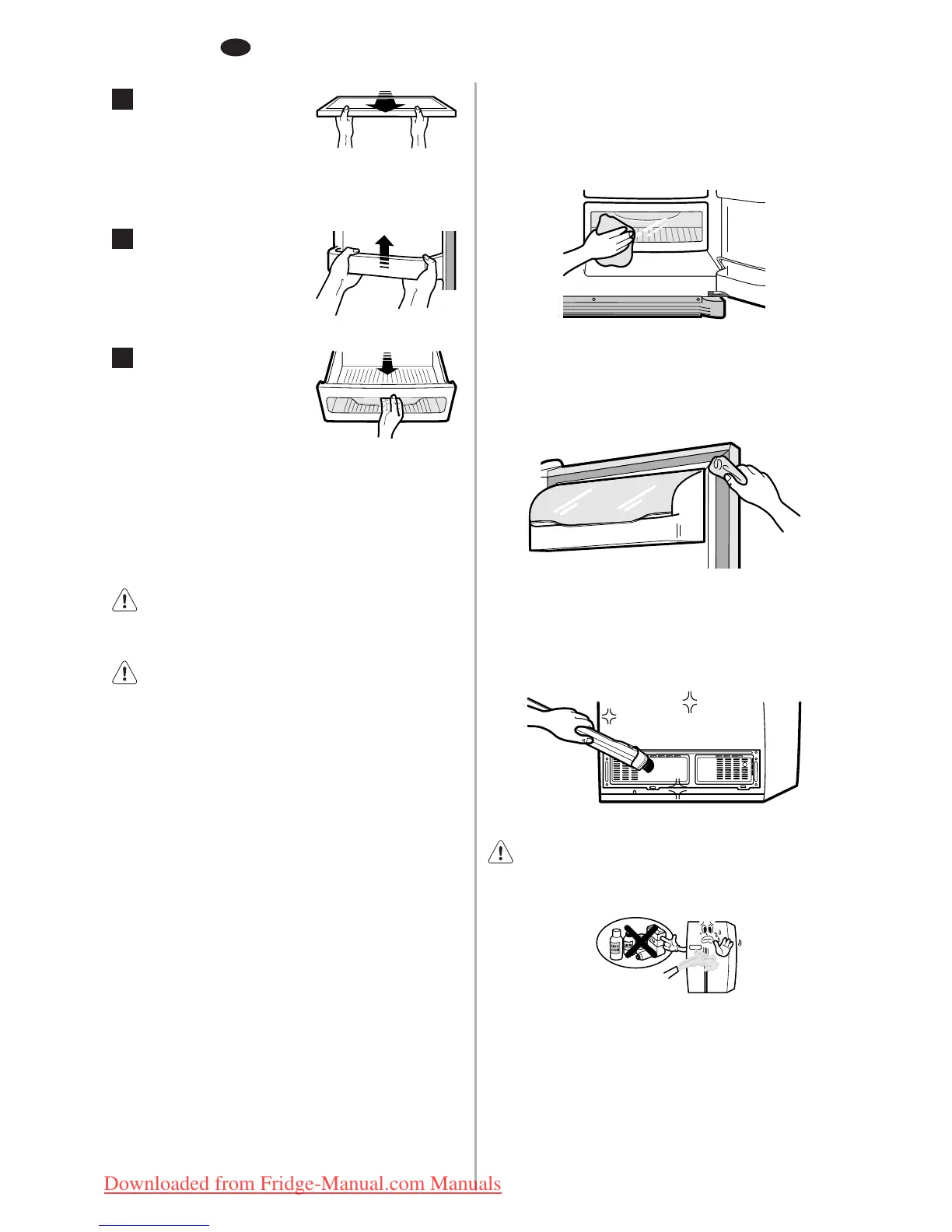 Downloaded from Fridge-Manual.com Manuals