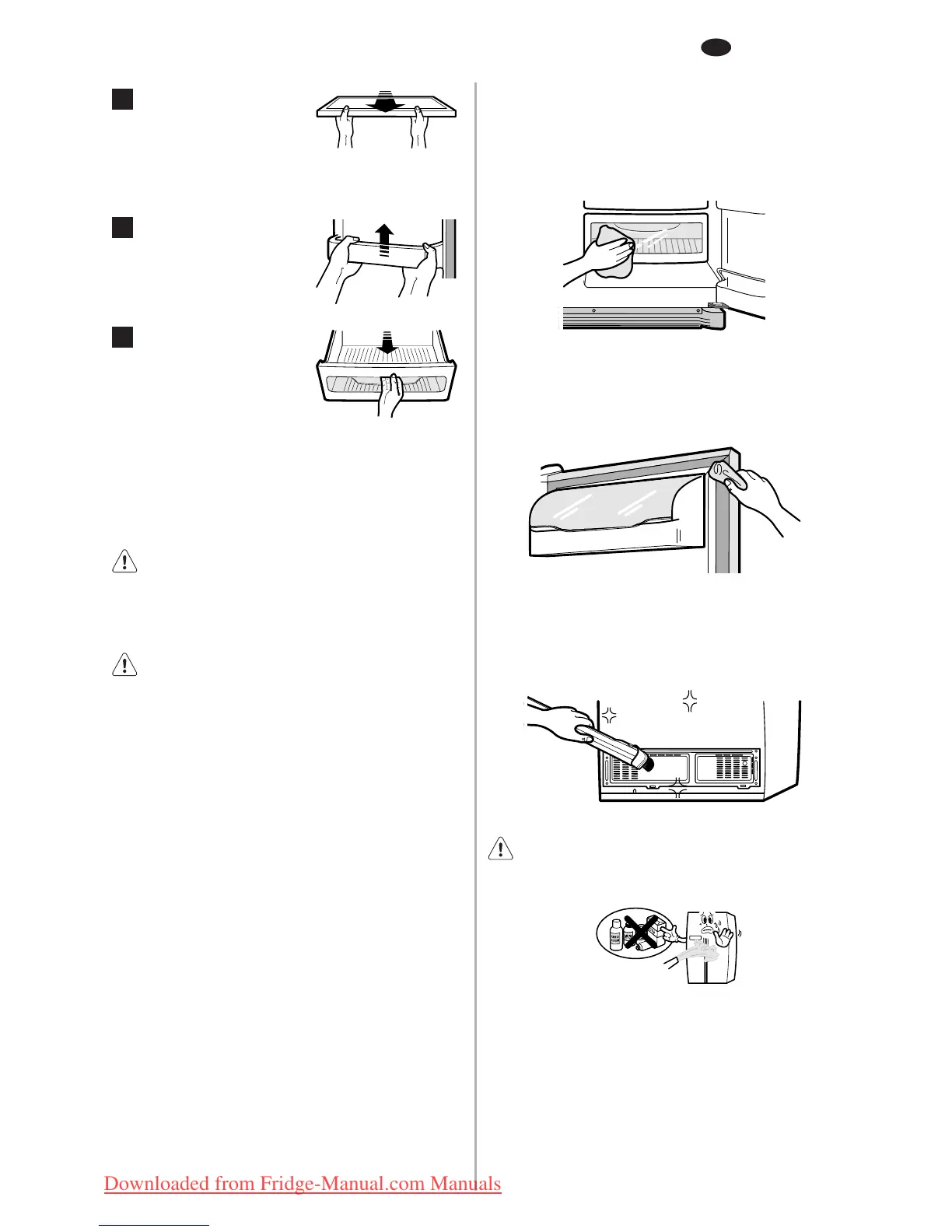 Downloaded from Fridge-Manual.com Manuals