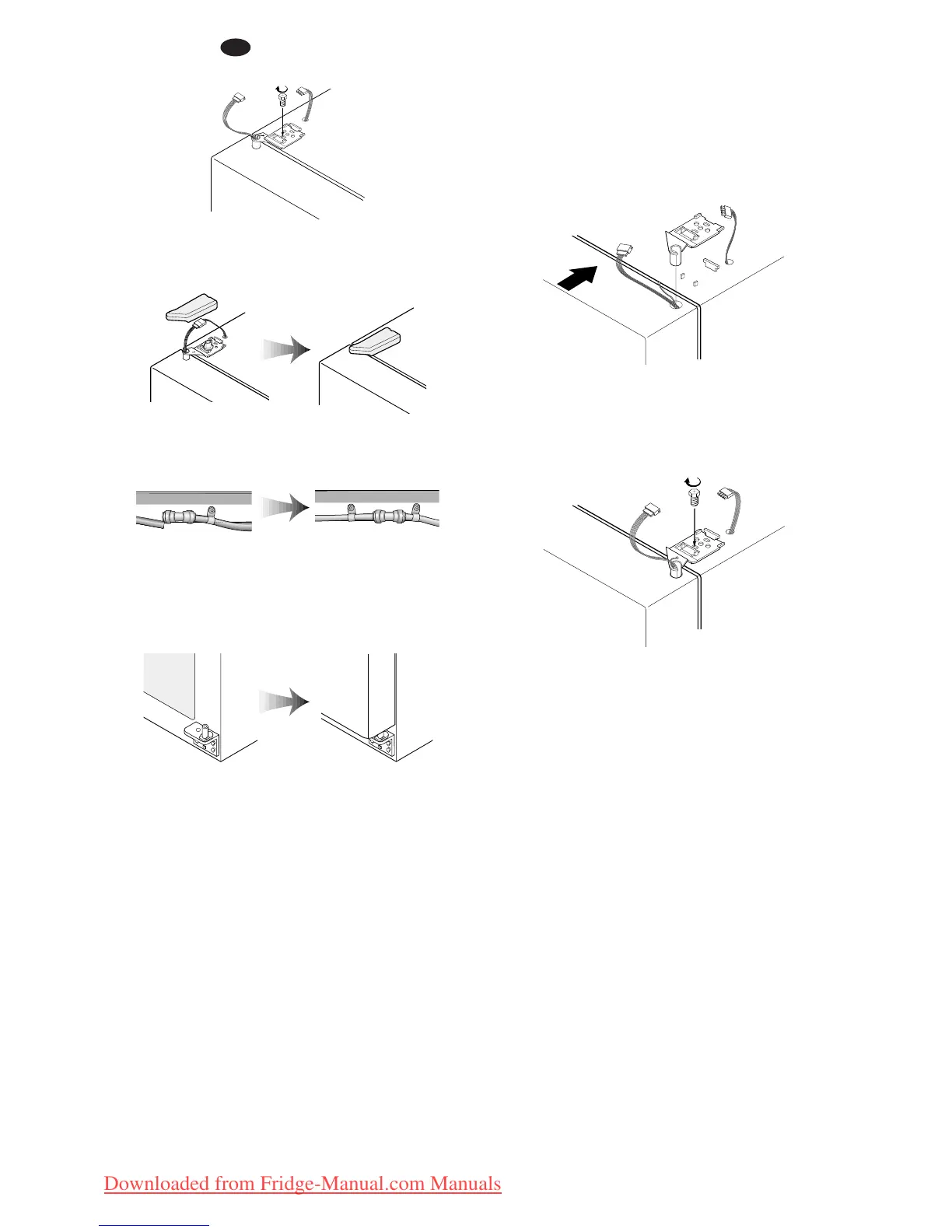 Downloaded from Fridge-Manual.com Manuals