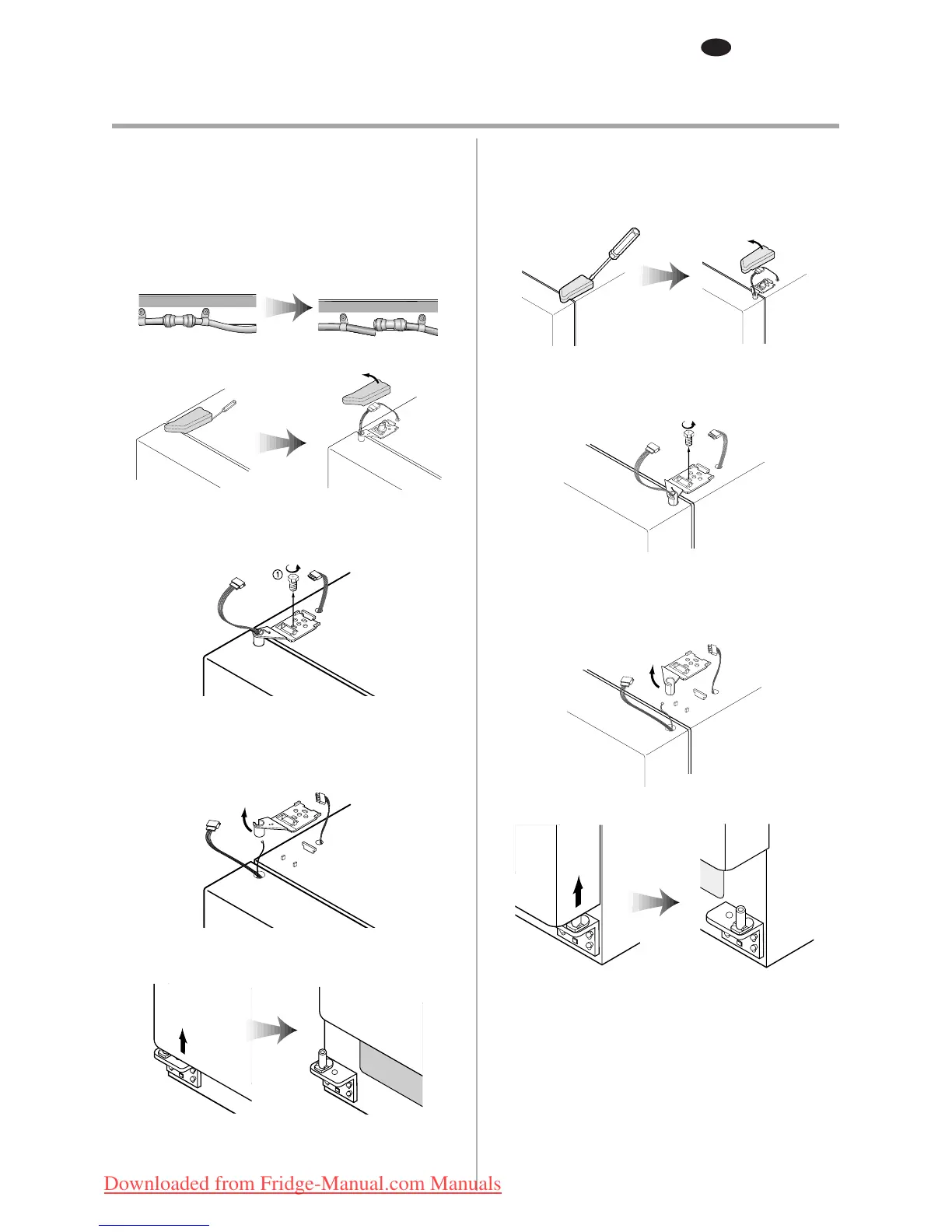 ①

Downloaded from Fridge-Manual.com Manuals