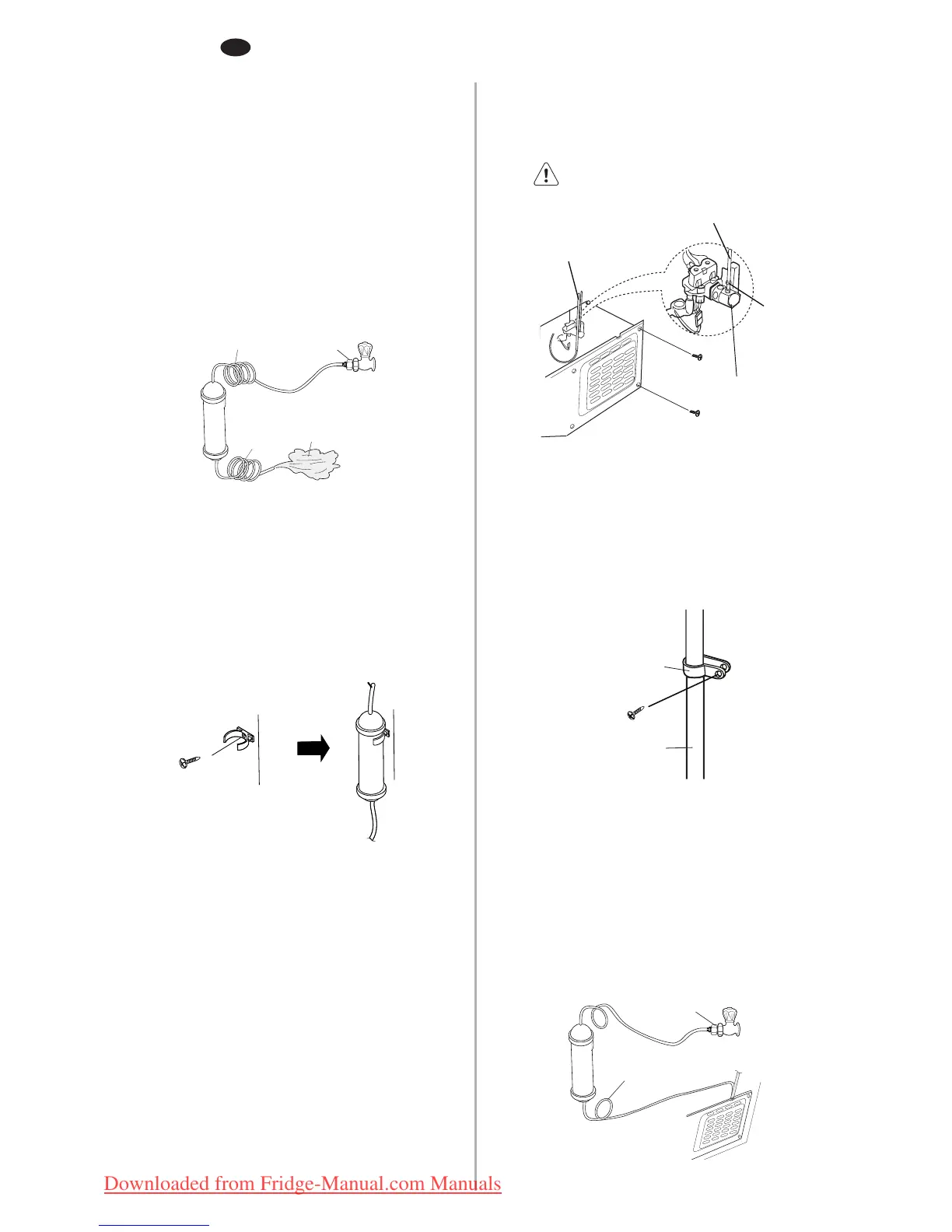 Downloaded from Fridge-Manual.com Manuals