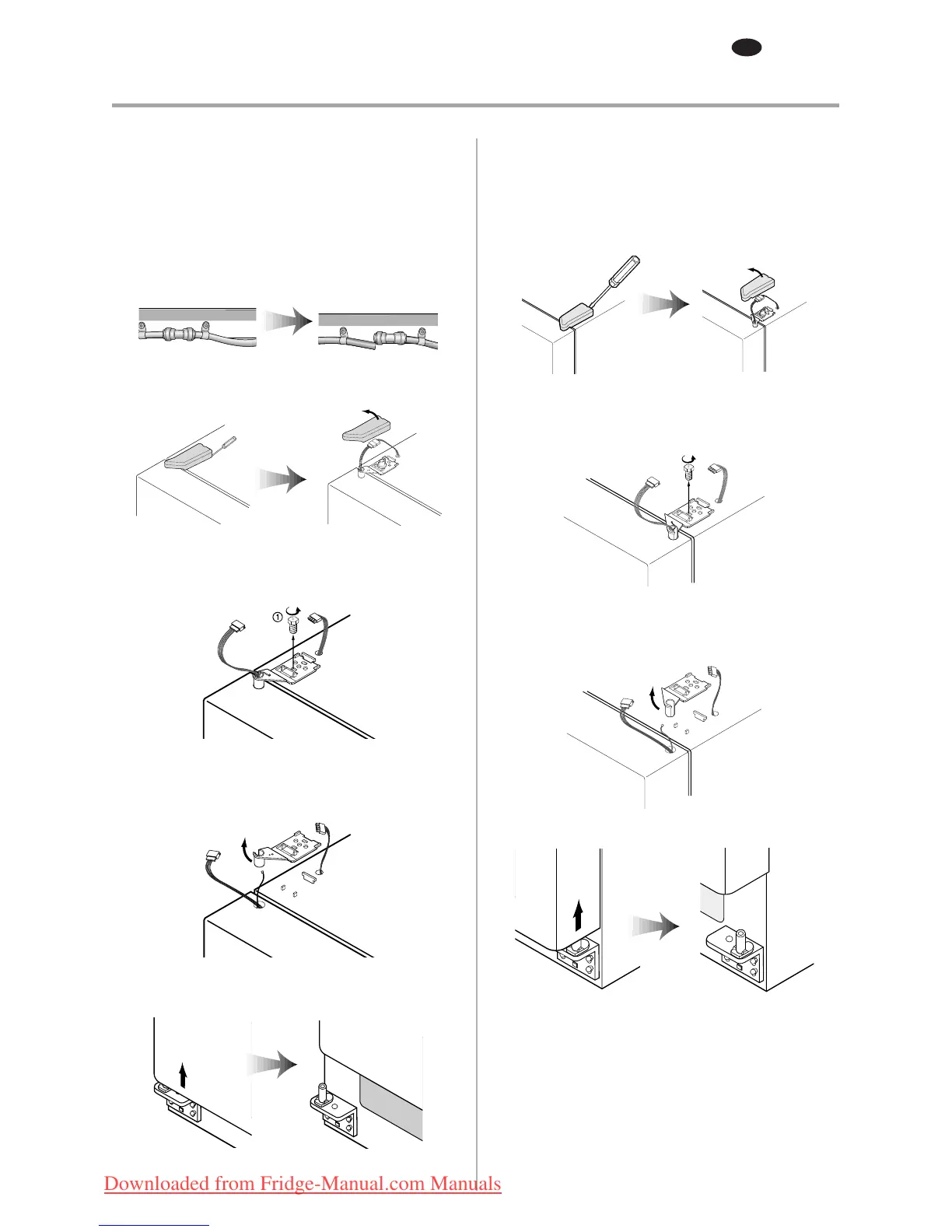 ①

Downloaded from Fridge-Manual.com Manuals