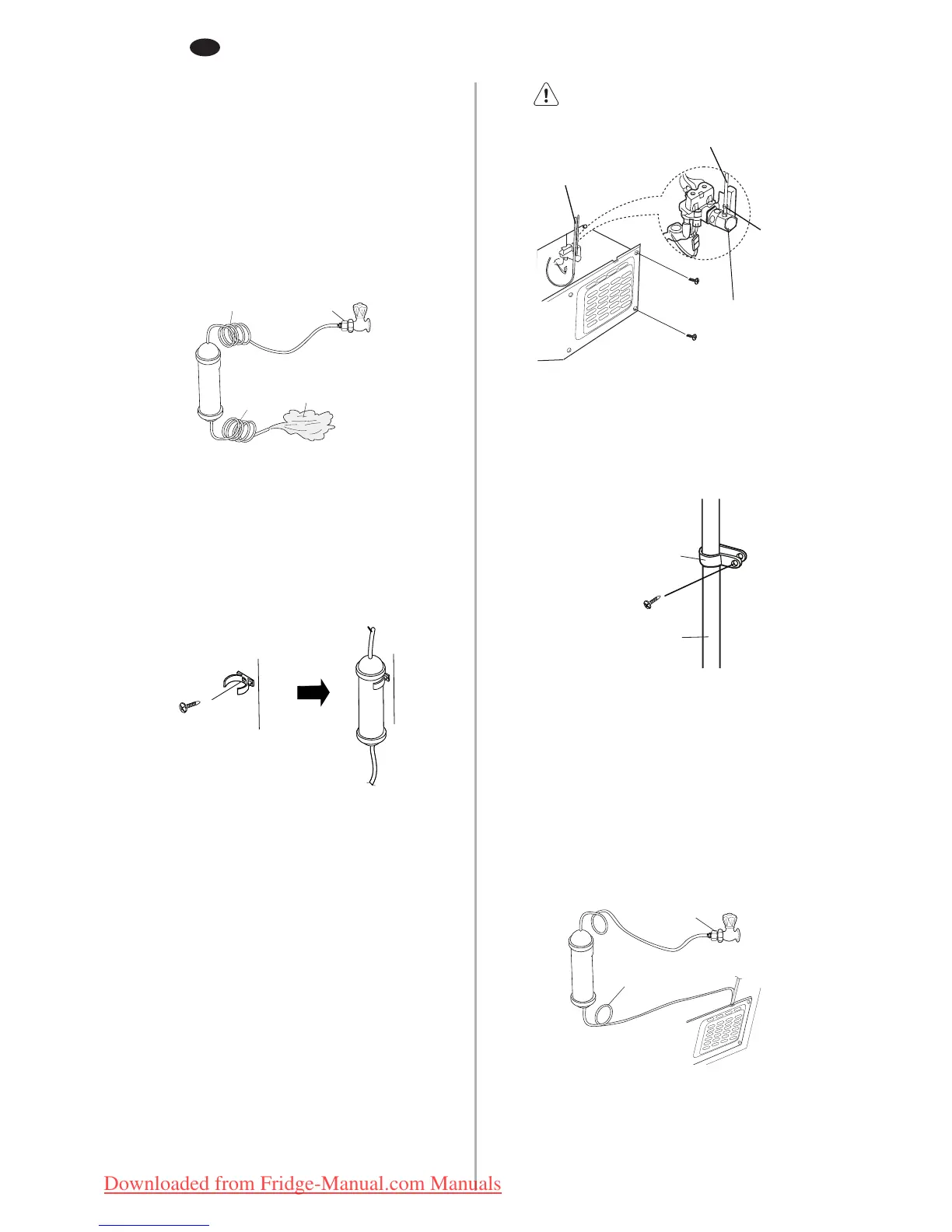 Downloaded from Fridge-Manual.com Manuals