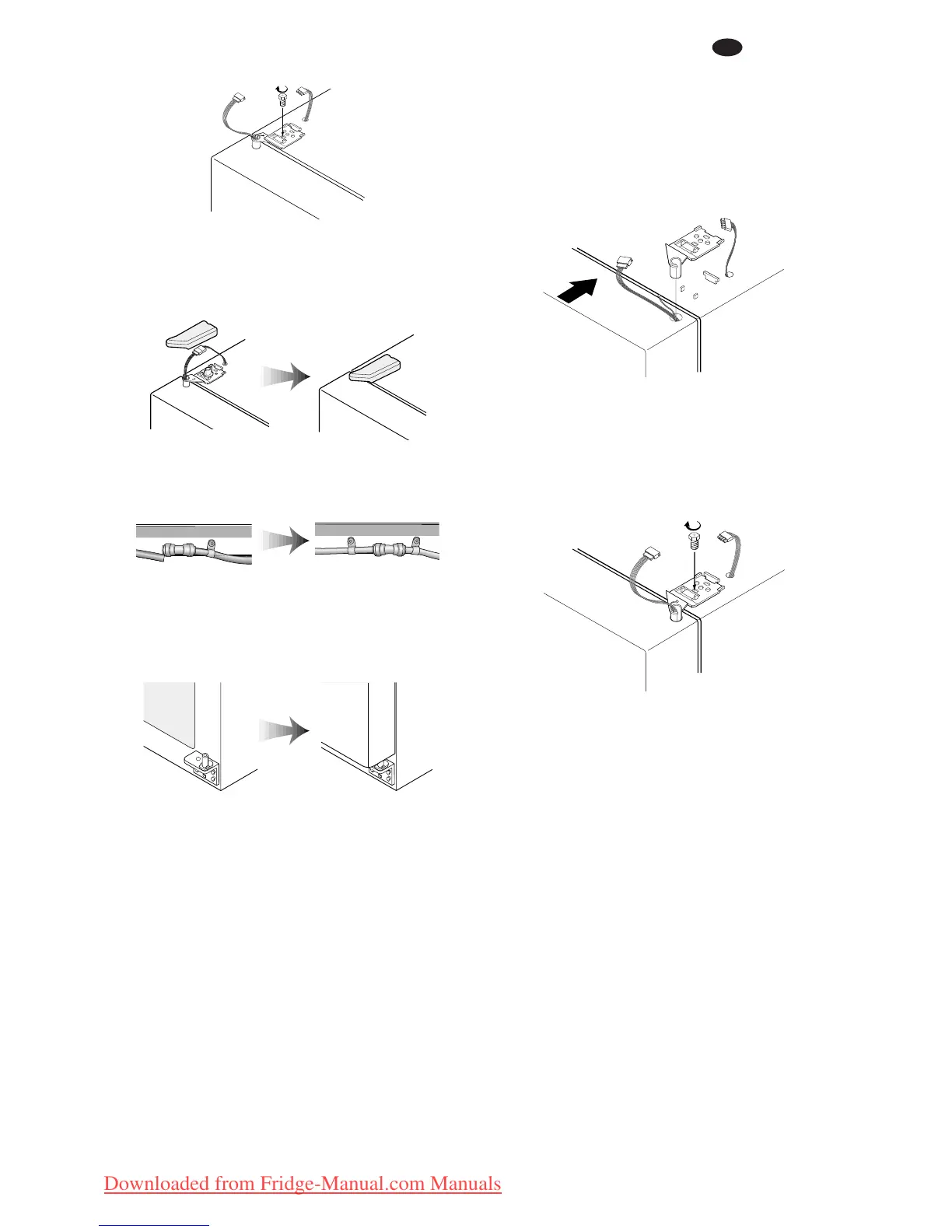 Downloaded from Fridge-Manual.com Manuals