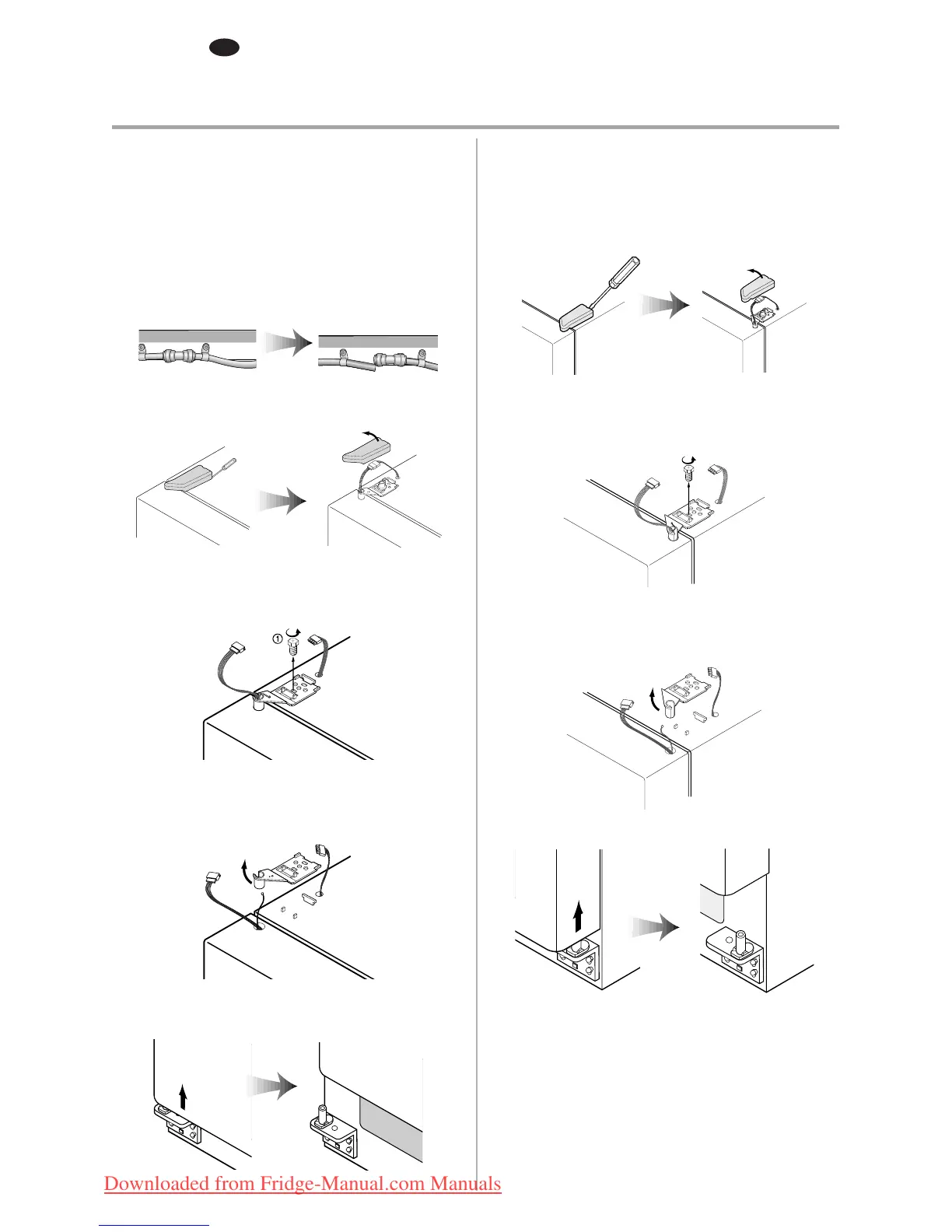 ①

Downloaded from Fridge-Manual.com Manuals