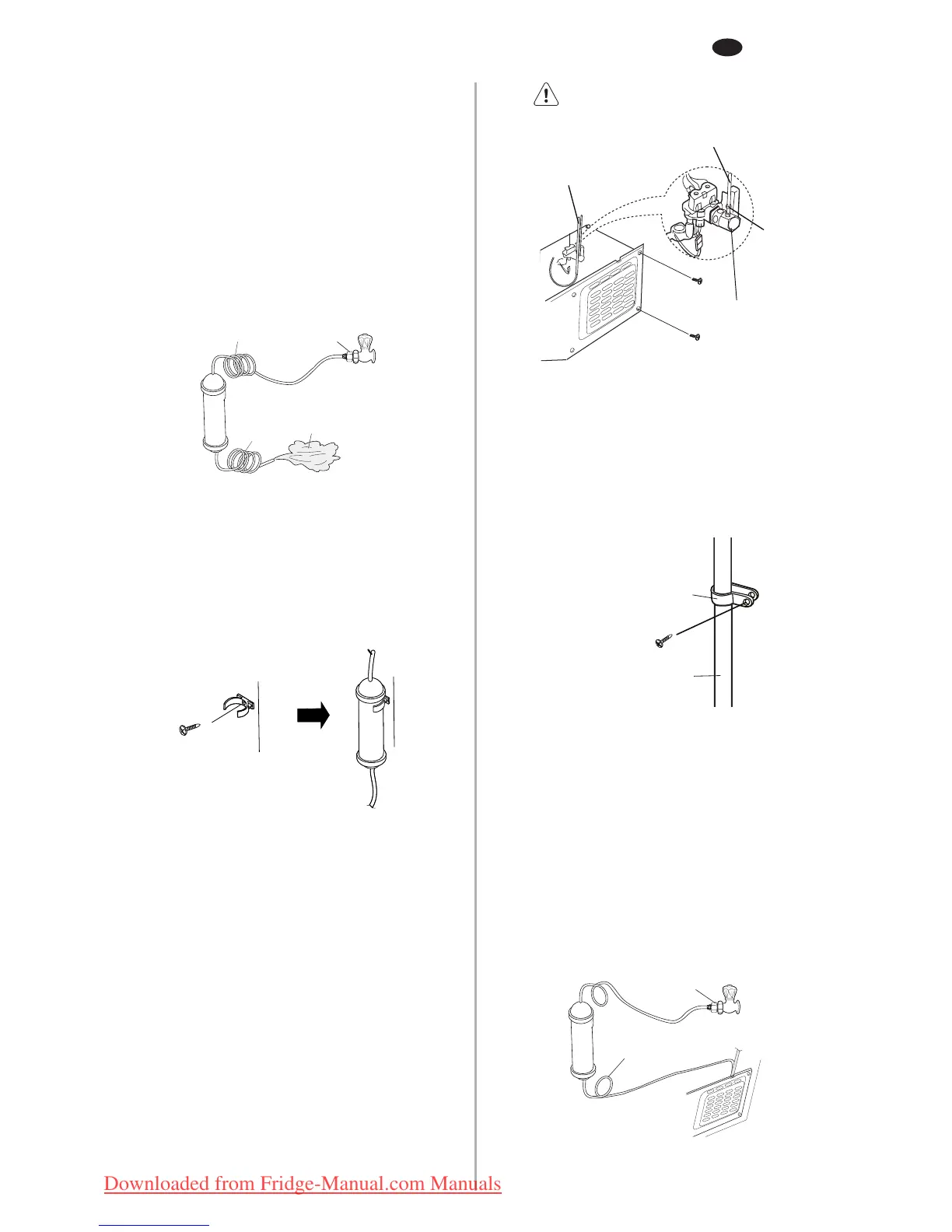 Downloaded from Fridge-Manual.com Manuals