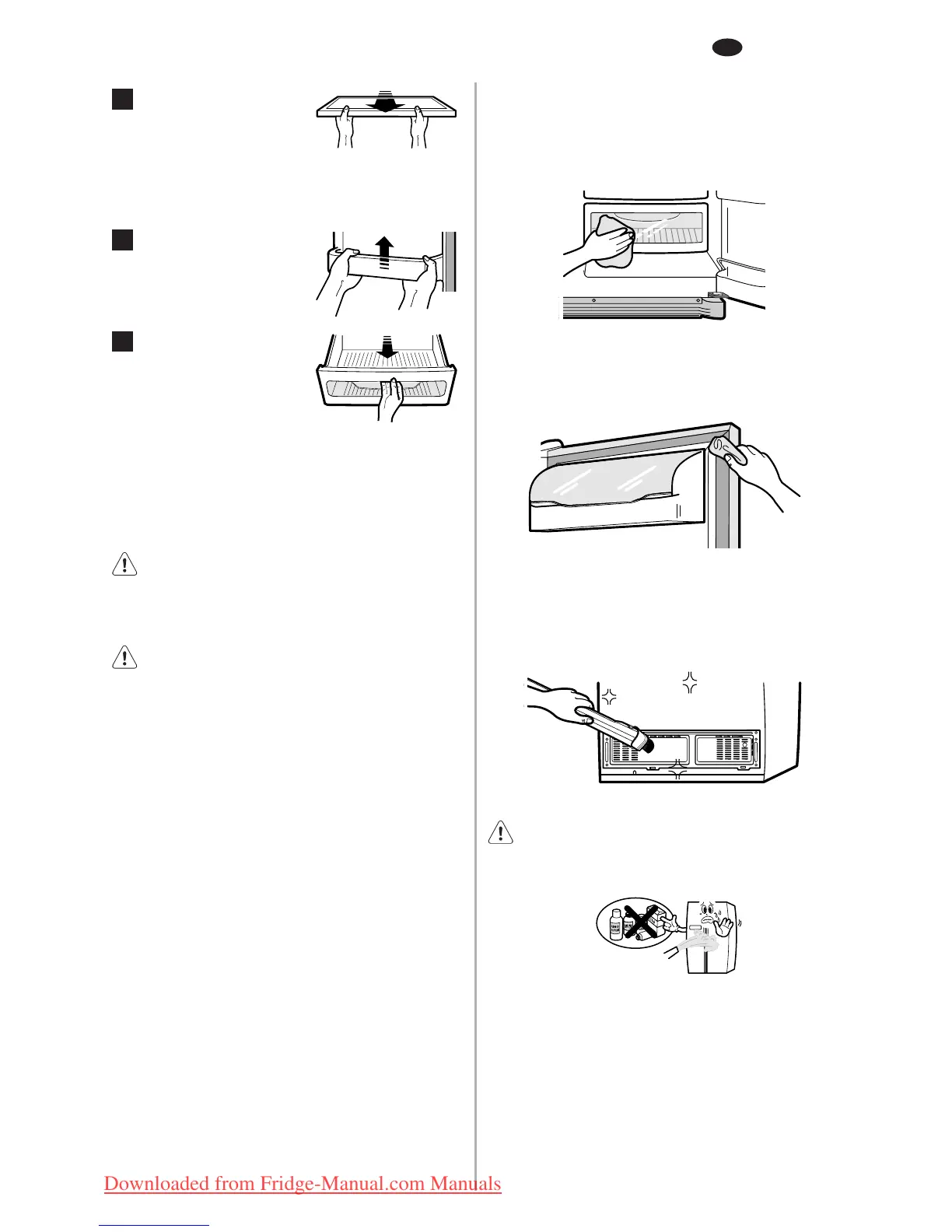 Downloaded from Fridge-Manual.com Manuals