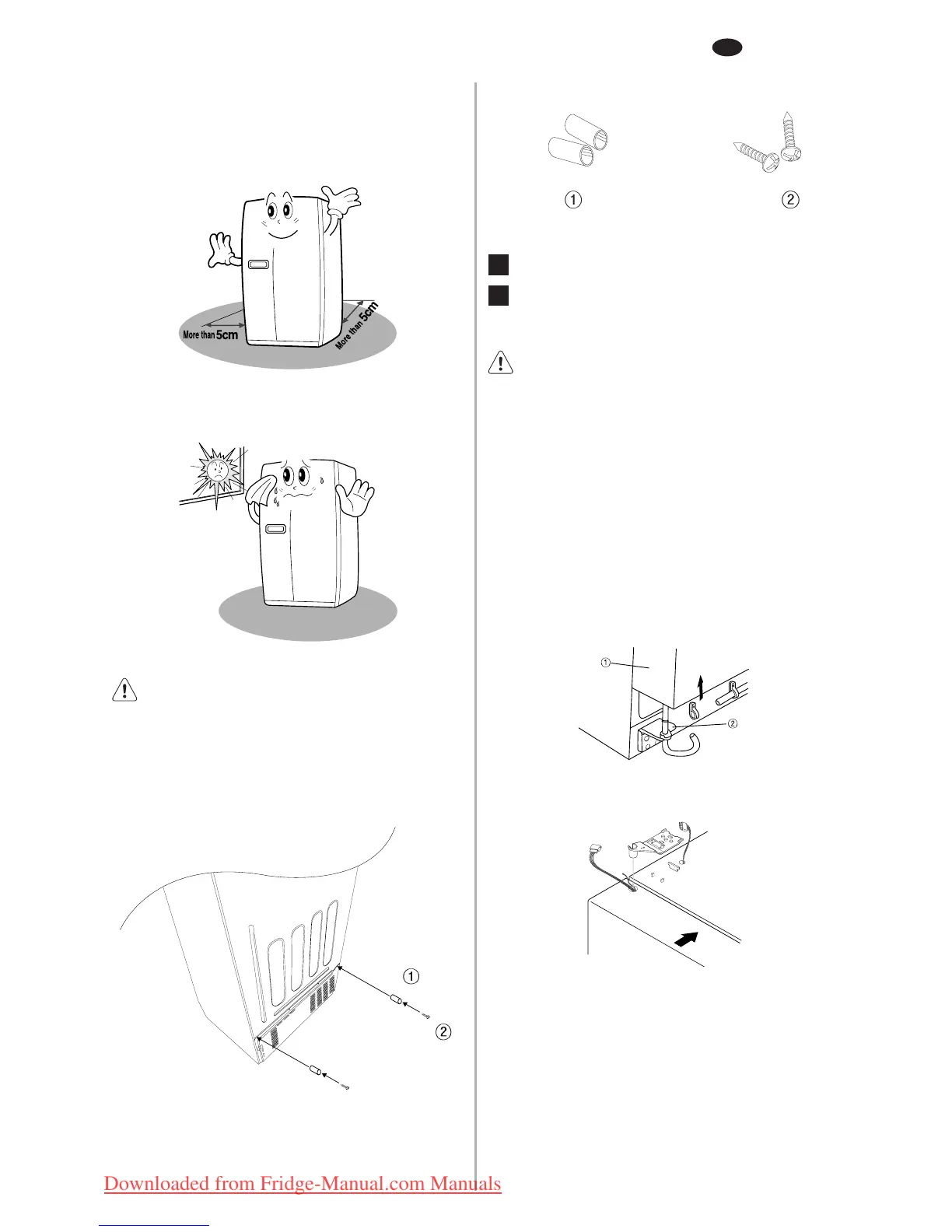 More than 5cm

More than 5cm

①

②

①

②

①

②

Downloaded from Fridge-Manual.com Manuals