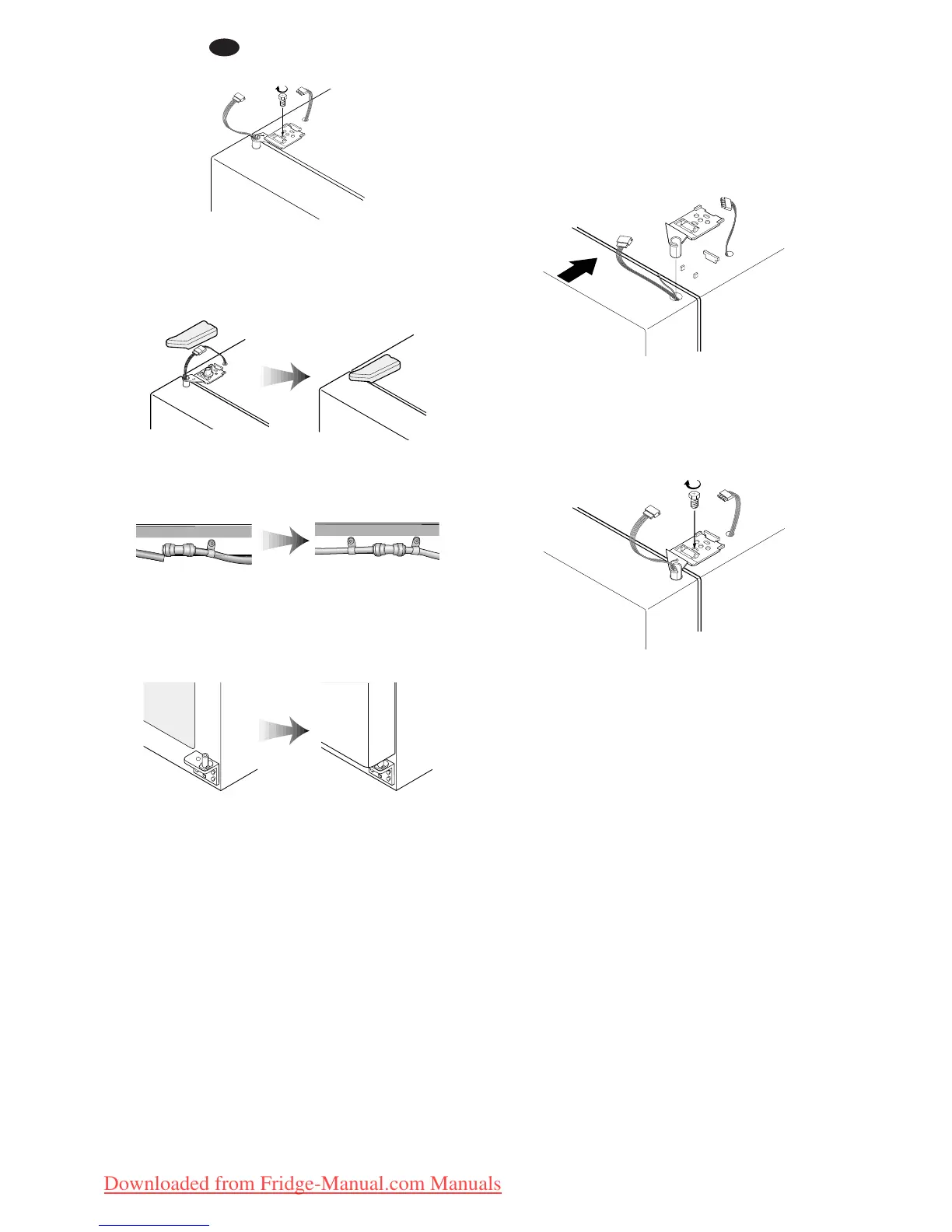 Downloaded from Fridge-Manual.com Manuals