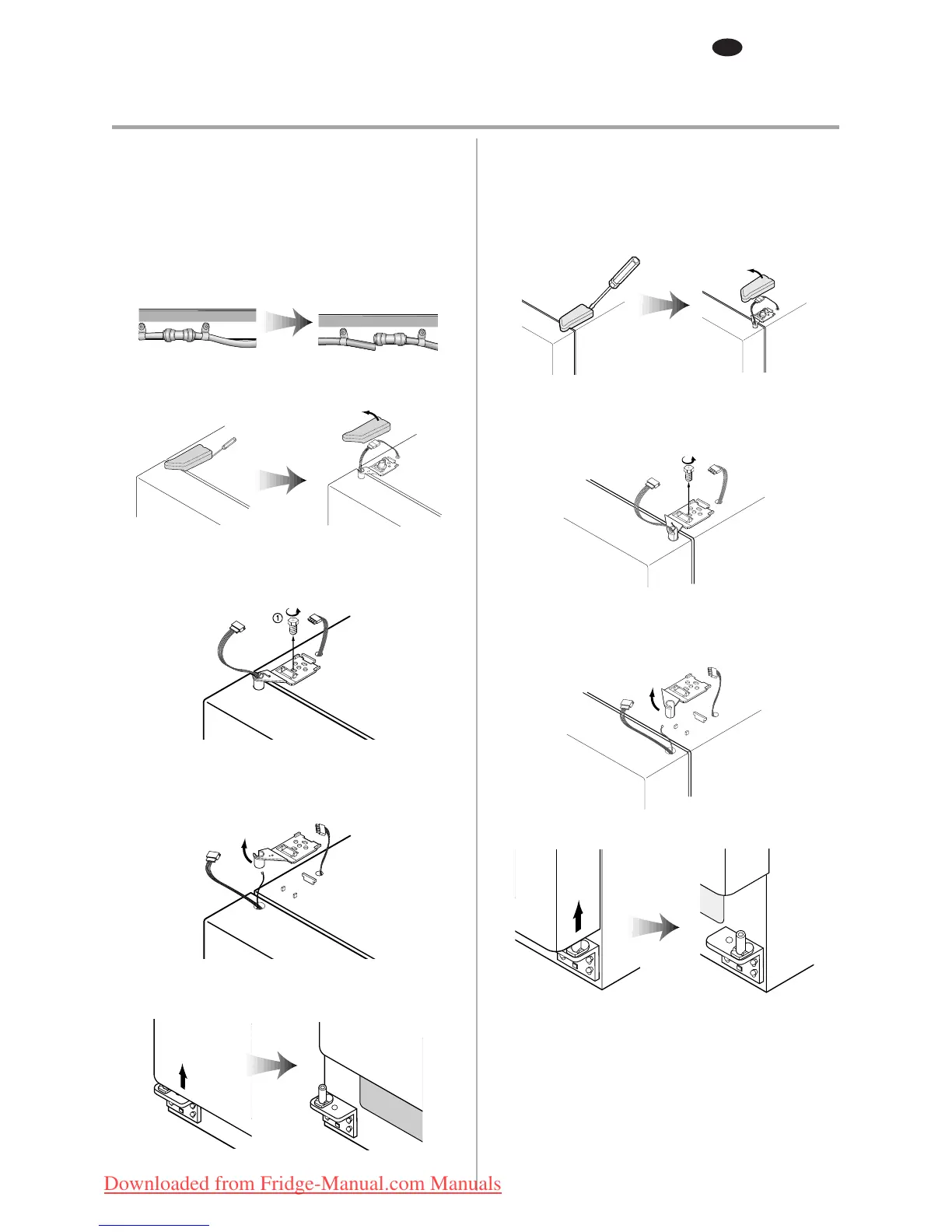 ①

Downloaded from Fridge-Manual.com Manuals