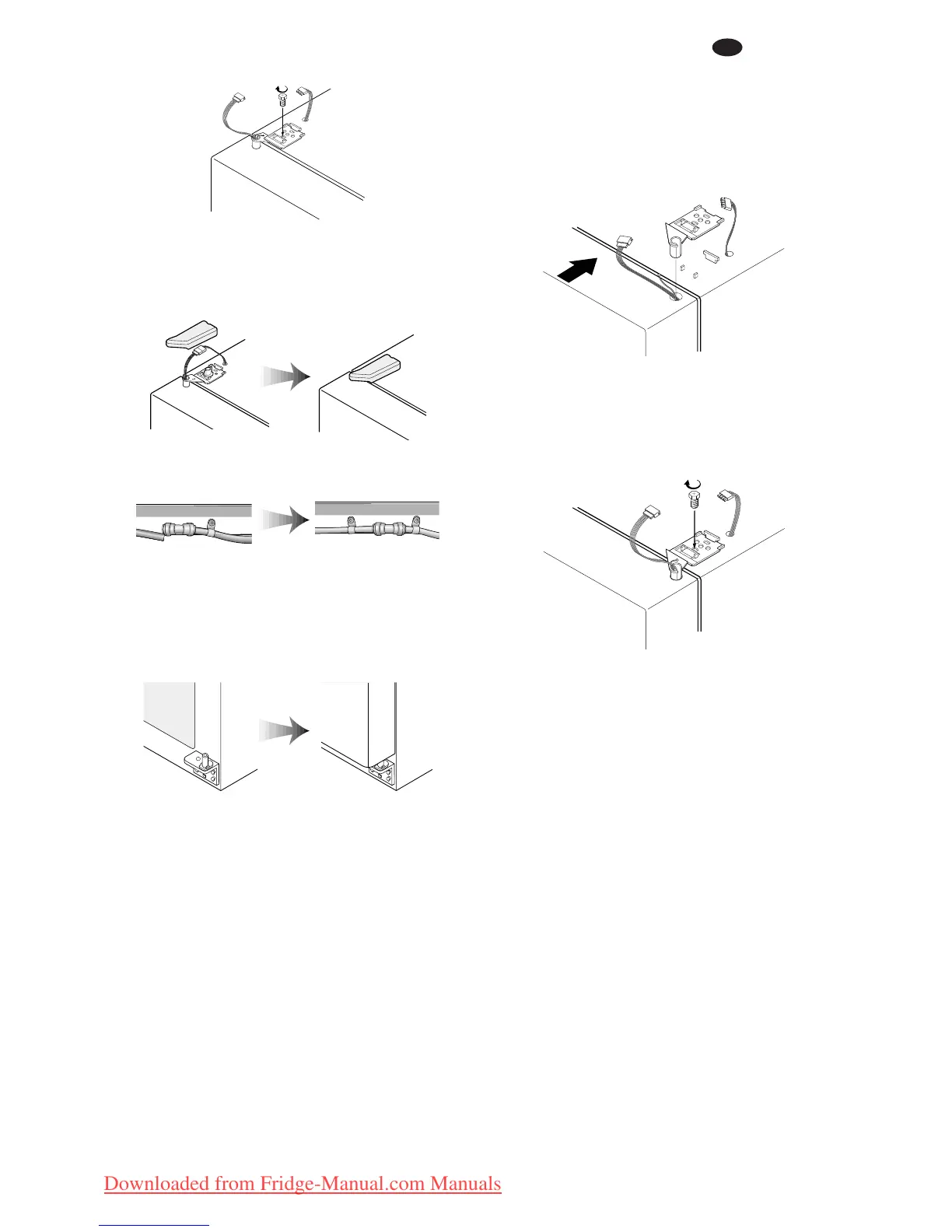 Downloaded from Fridge-Manual.com Manuals