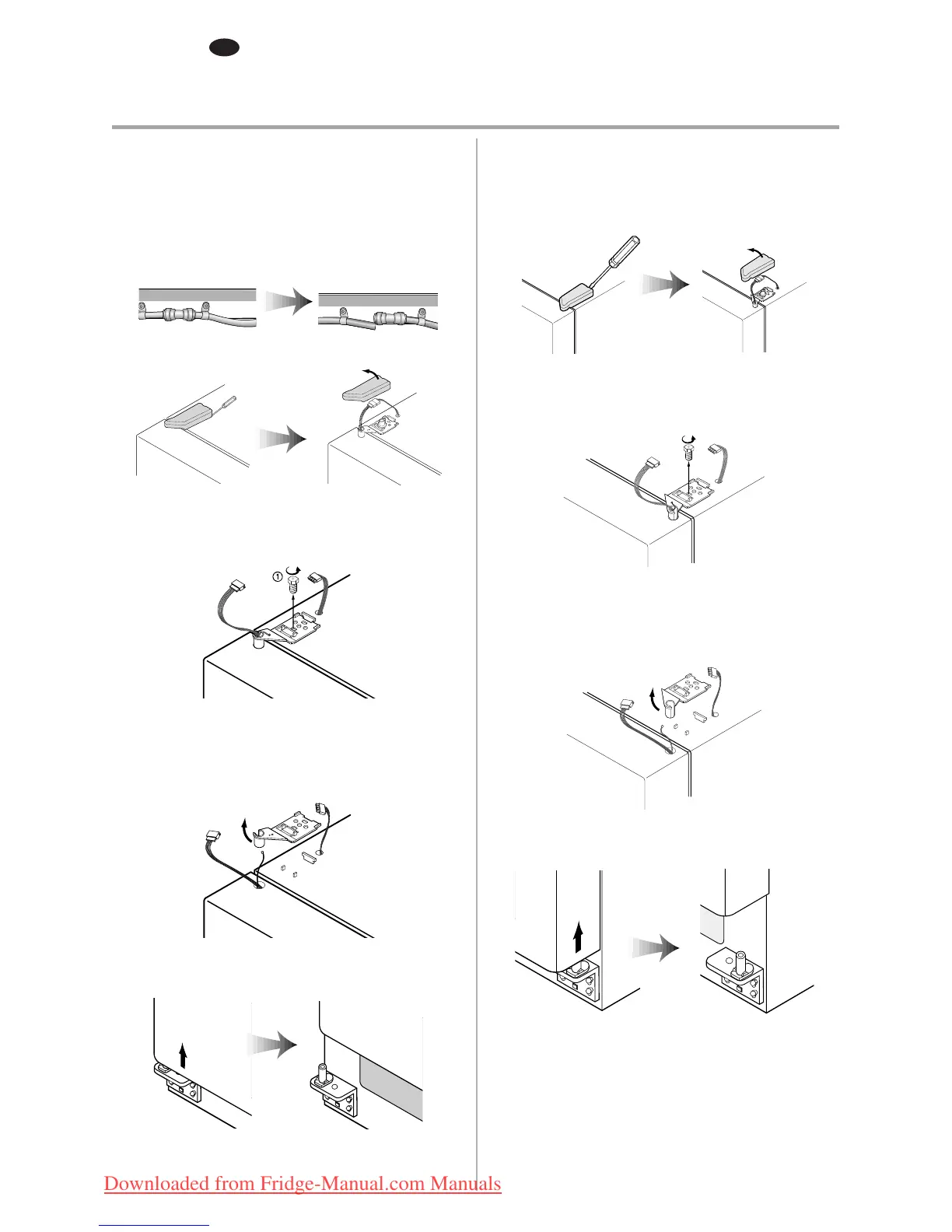 ①

Downloaded from Fridge-Manual.com Manuals