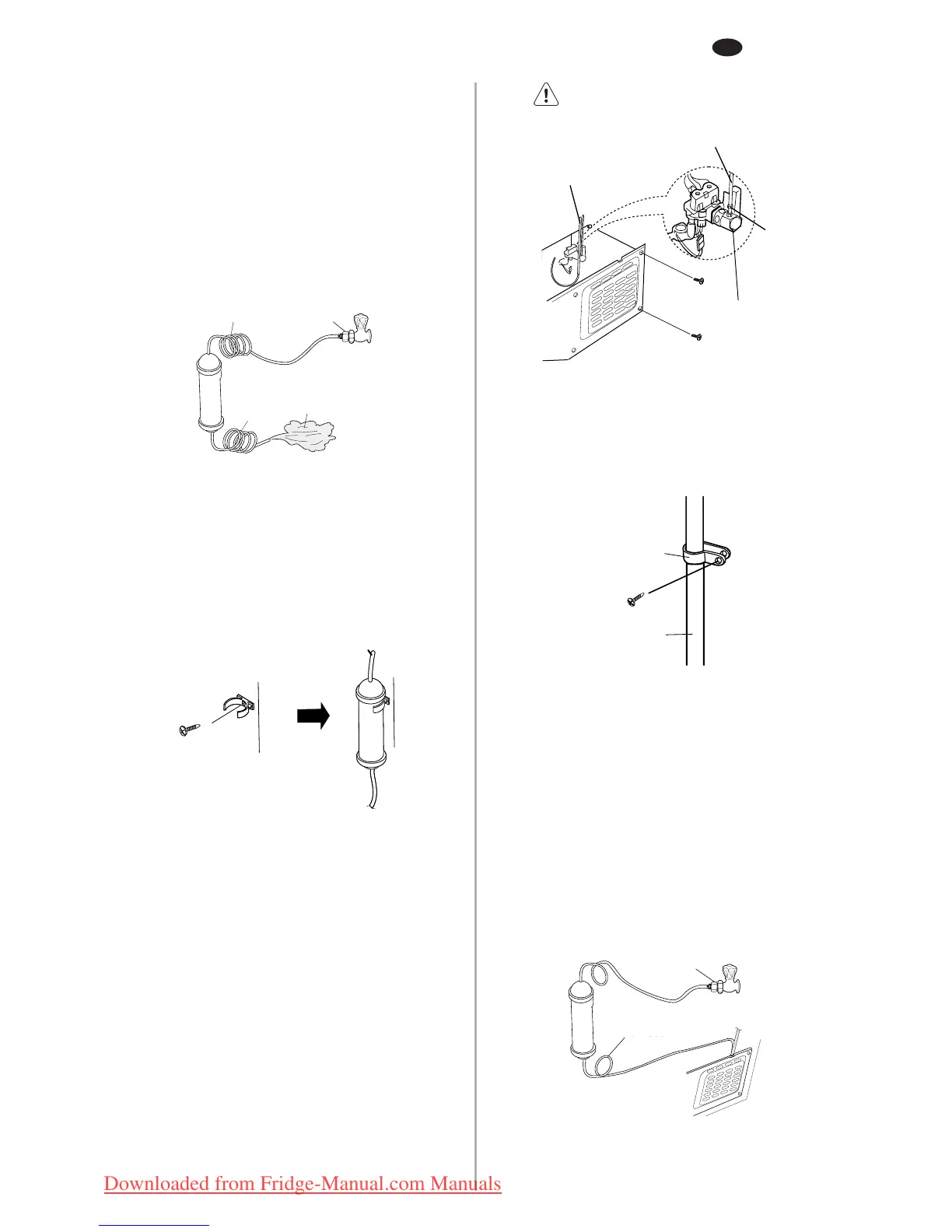 Downloaded from Fridge-Manual.com Manuals