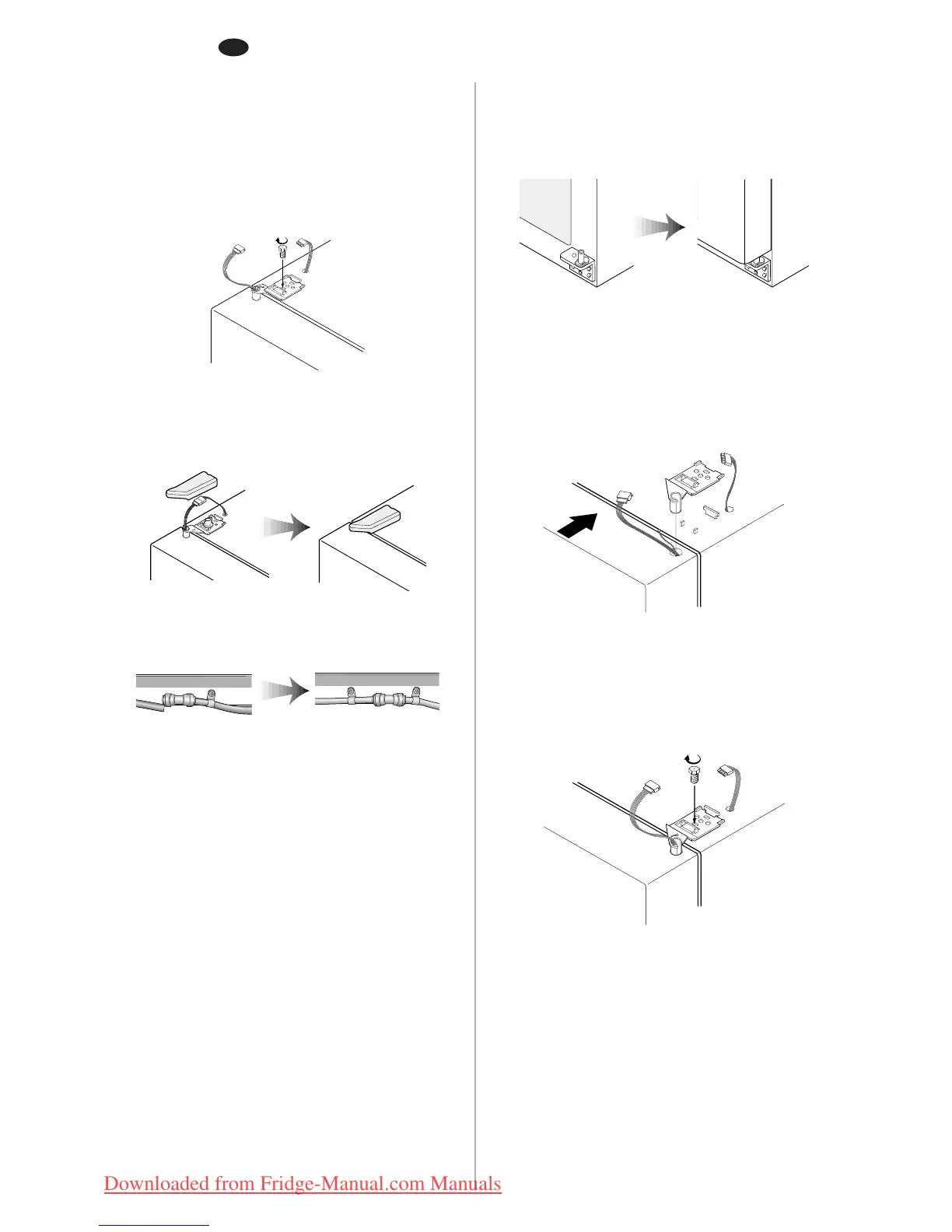 Downloaded from Fridge-Manual.com Manuals