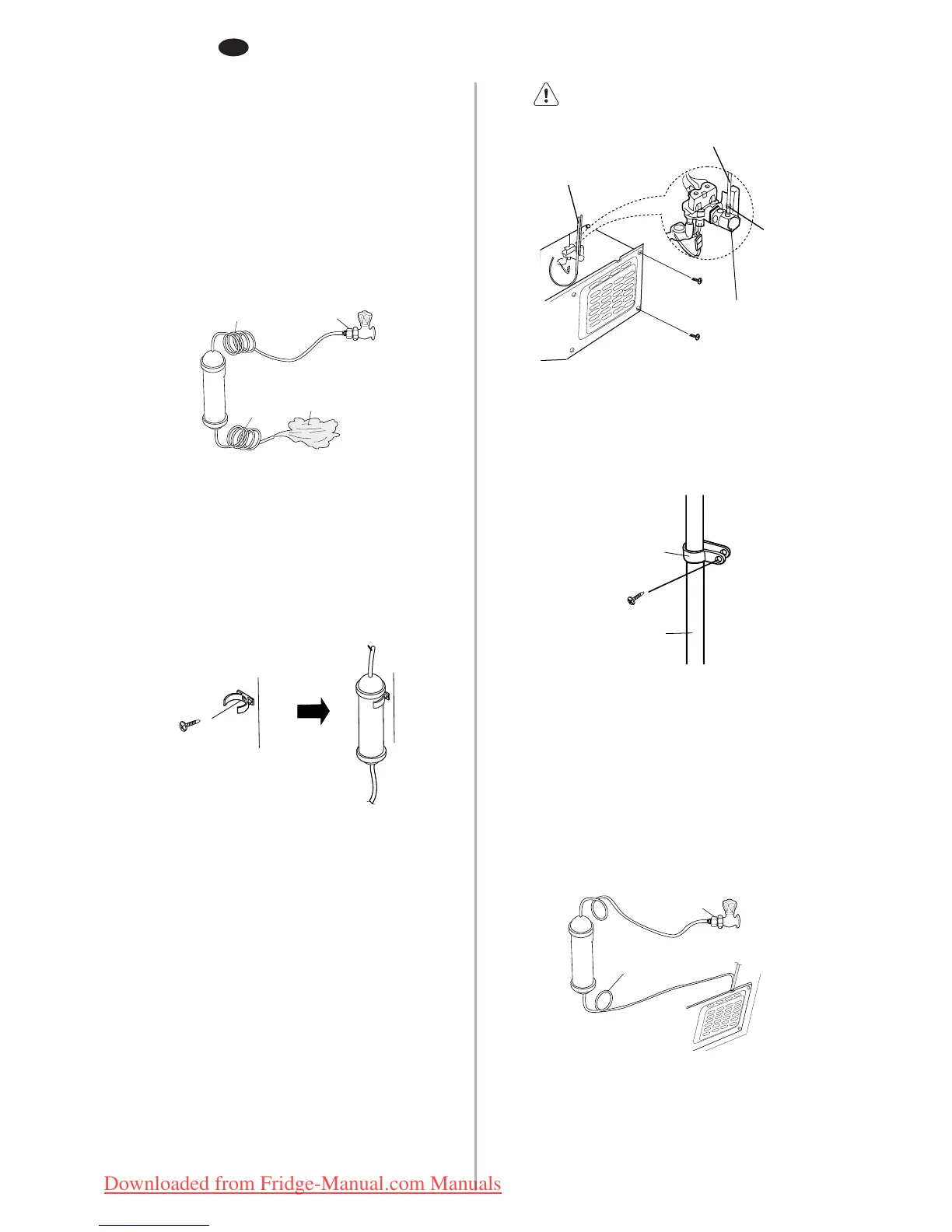 Downloaded from Fridge-Manual.com Manuals