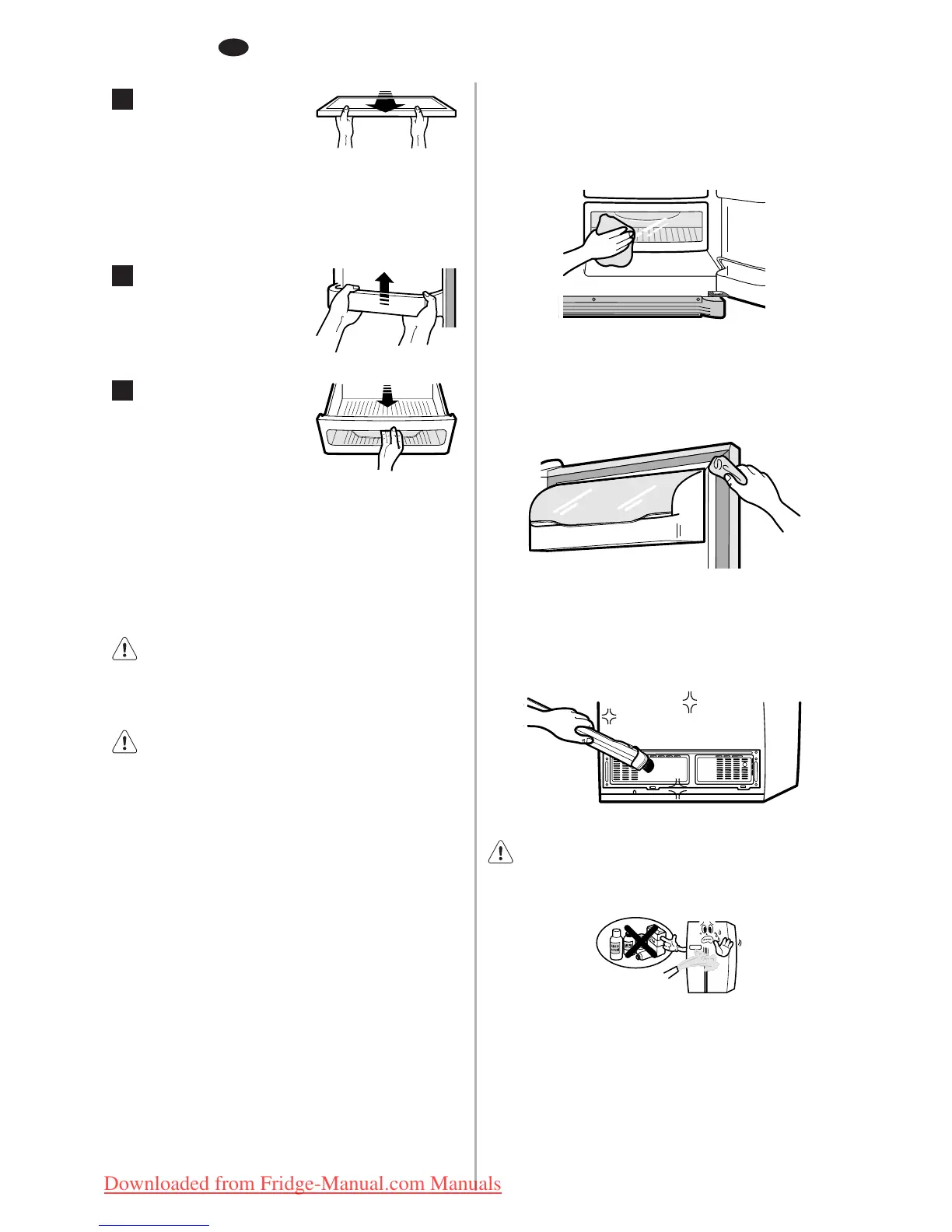 Downloaded from Fridge-Manual.com Manuals