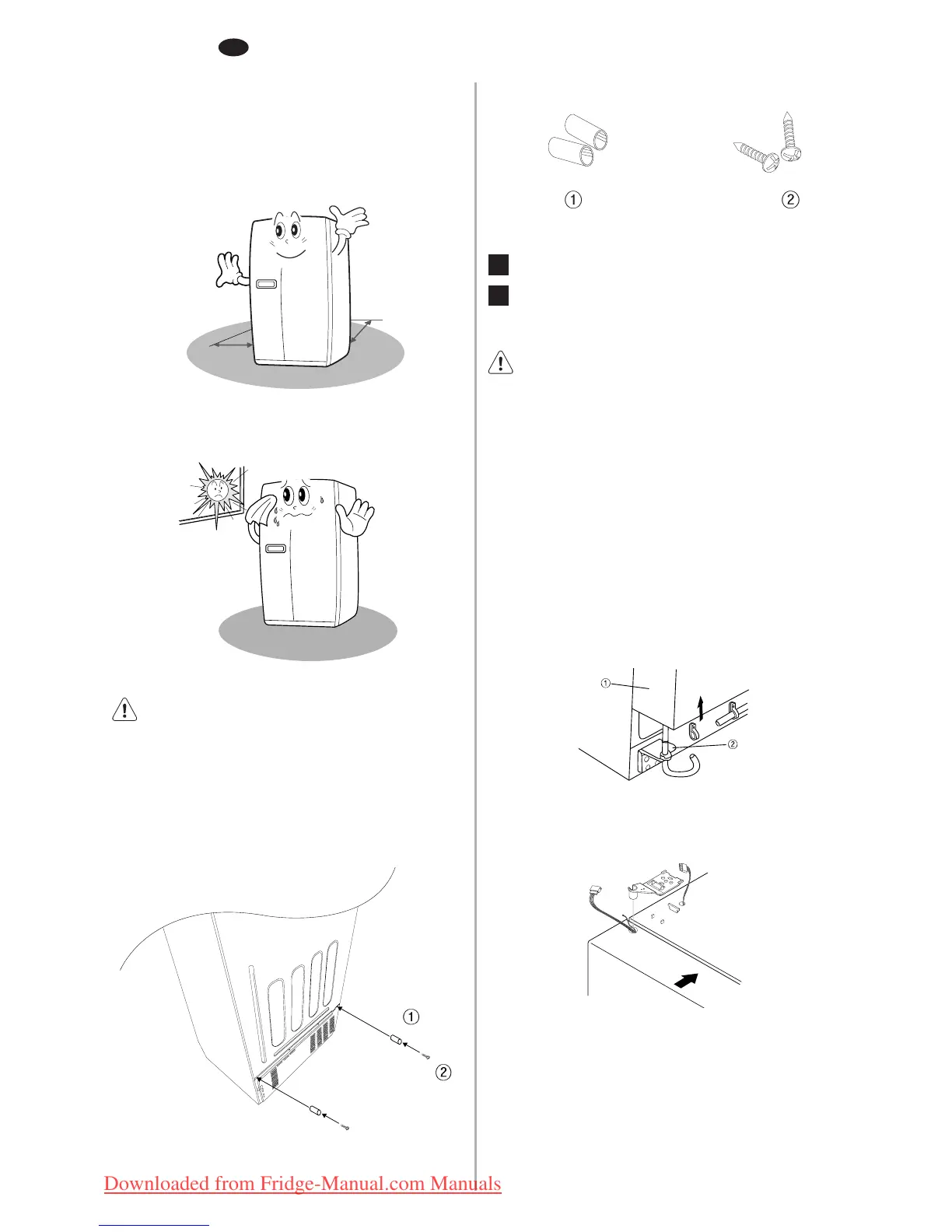 ①

②

①

②

①

②

Downloaded from Fridge-Manual.com Manuals