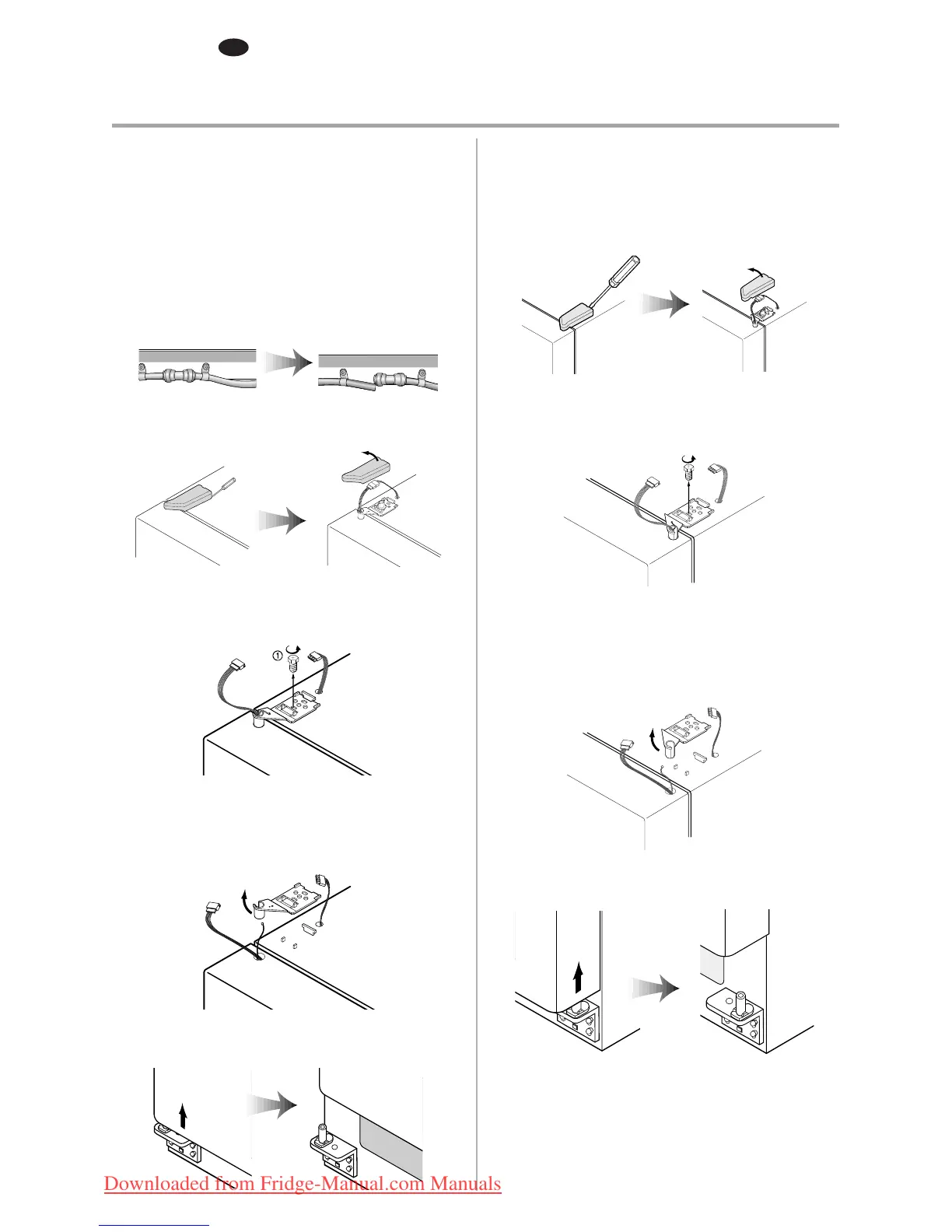 ①

Downloaded from Fridge-Manual.com Manuals