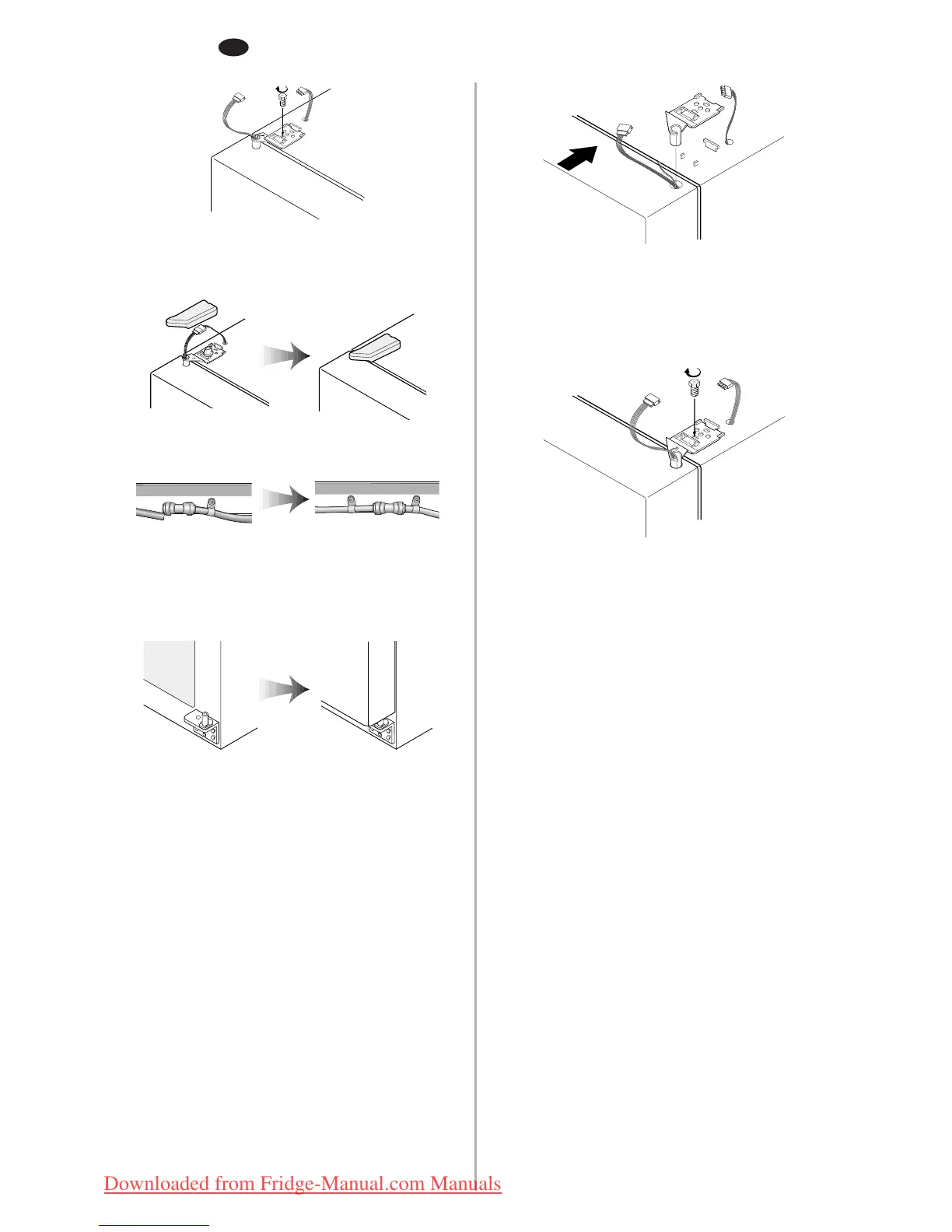 Downloaded from Fridge-Manual.com Manuals