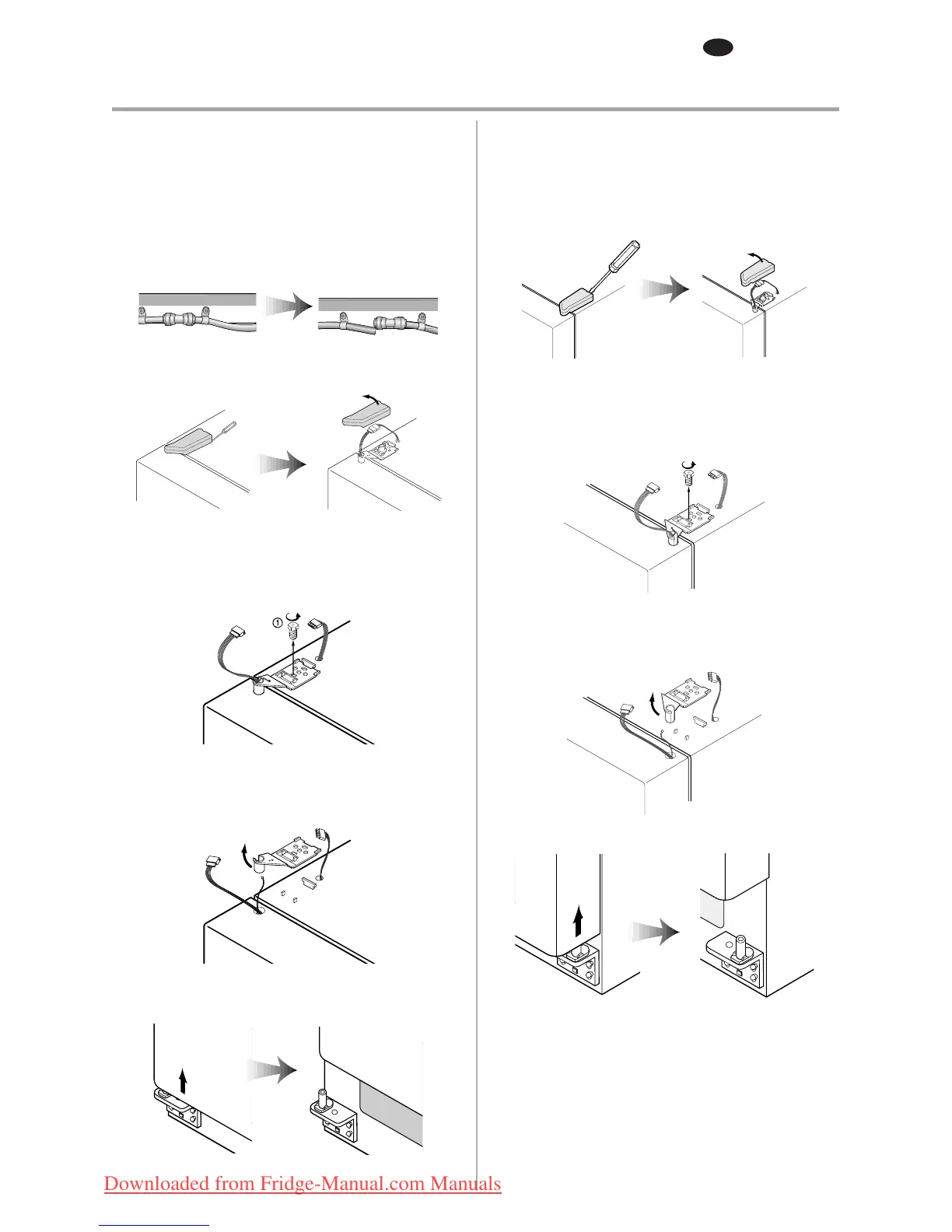 ①

Downloaded from Fridge-Manual.com Manuals