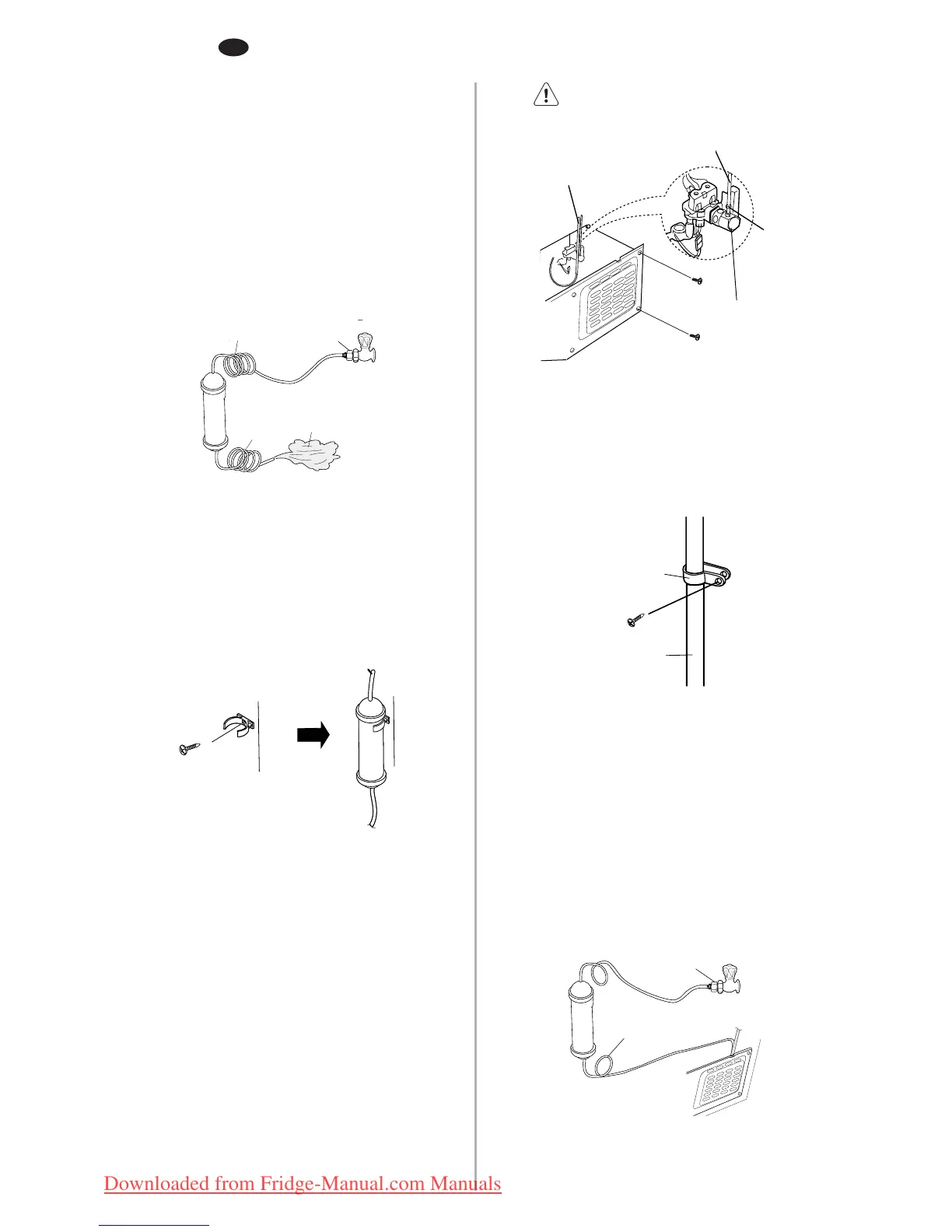 Downloaded from Fridge-Manual.com Manuals