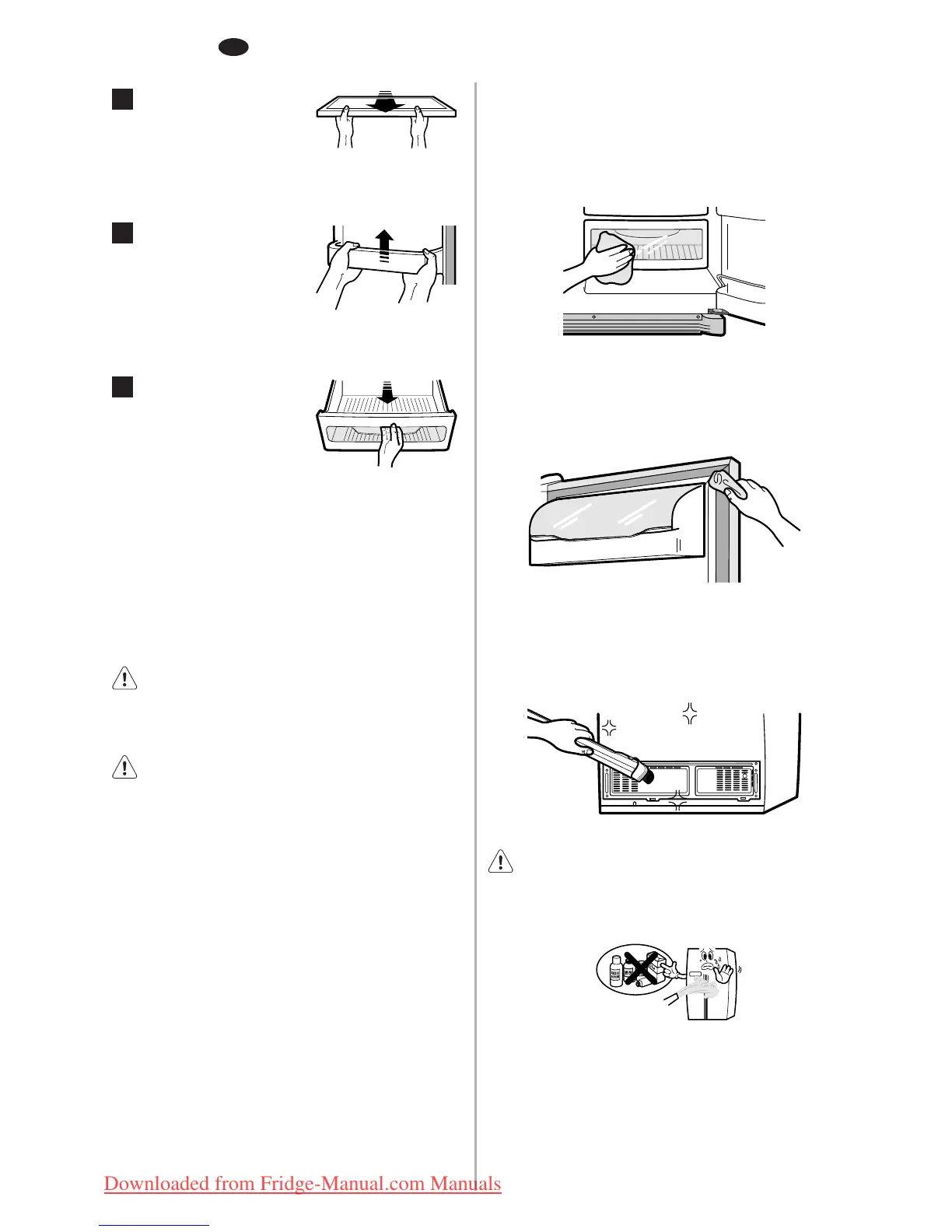 Downloaded from Fridge-Manual.com Manuals