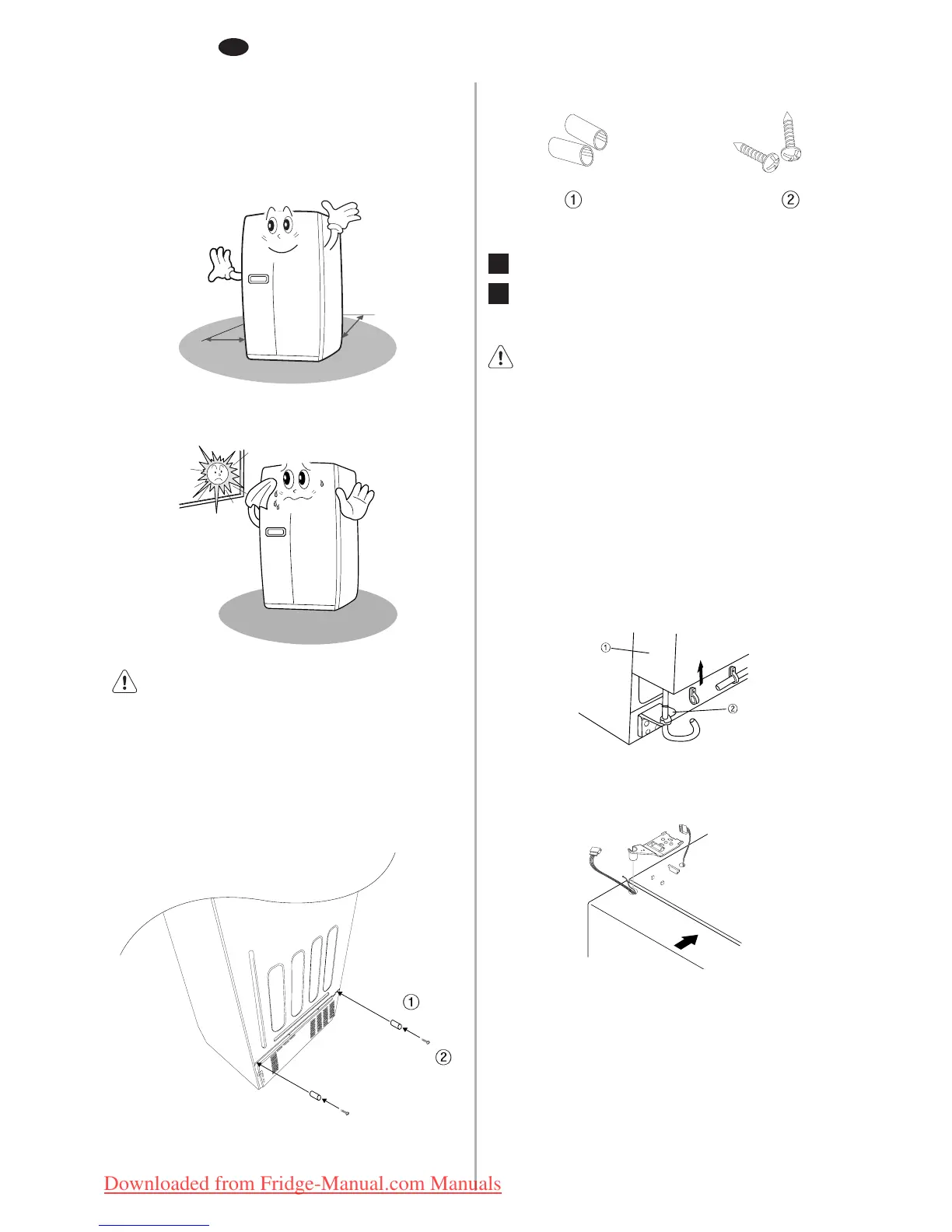 ①

②

①

②

①

②

Downloaded from Fridge-Manual.com Manuals