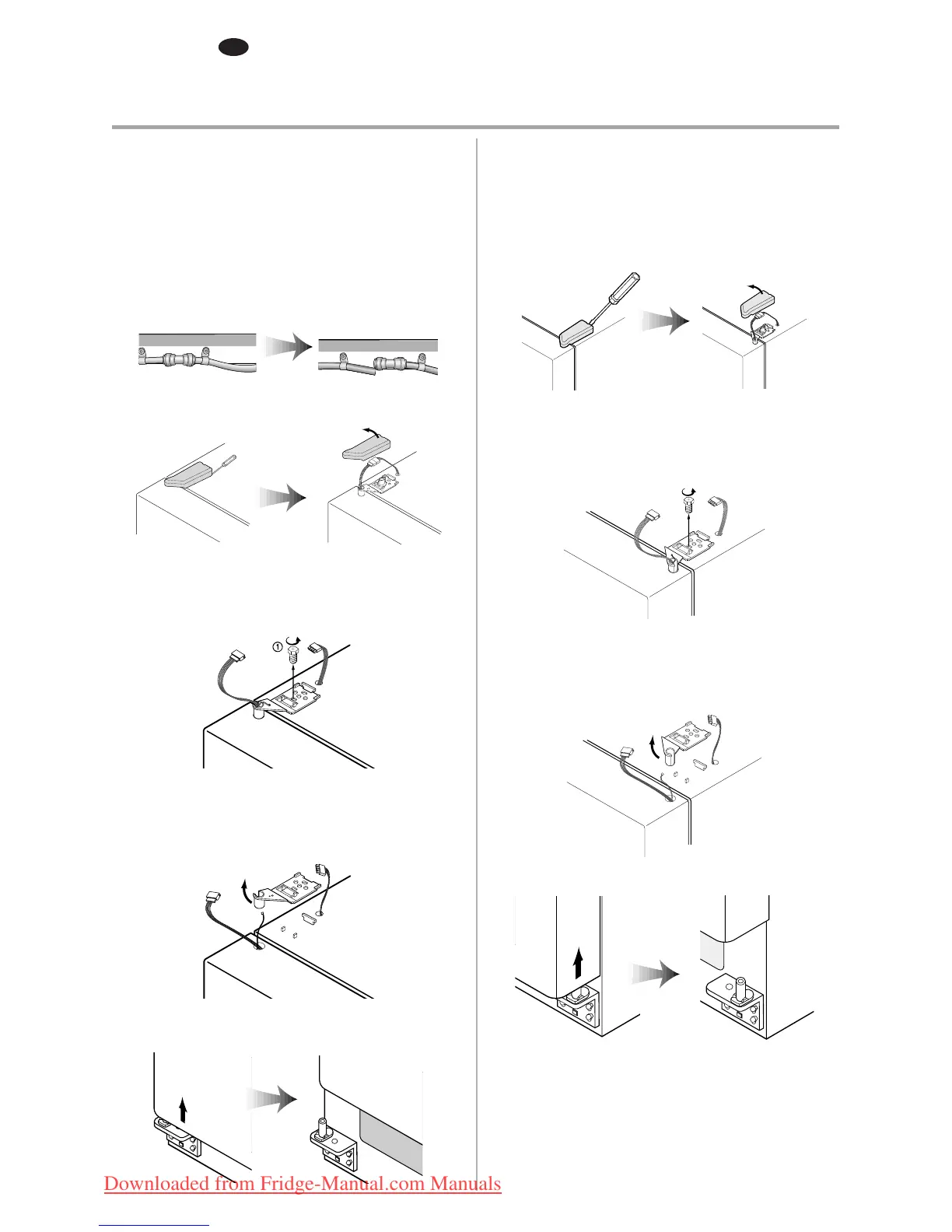 ①

Downloaded from Fridge-Manual.com Manuals