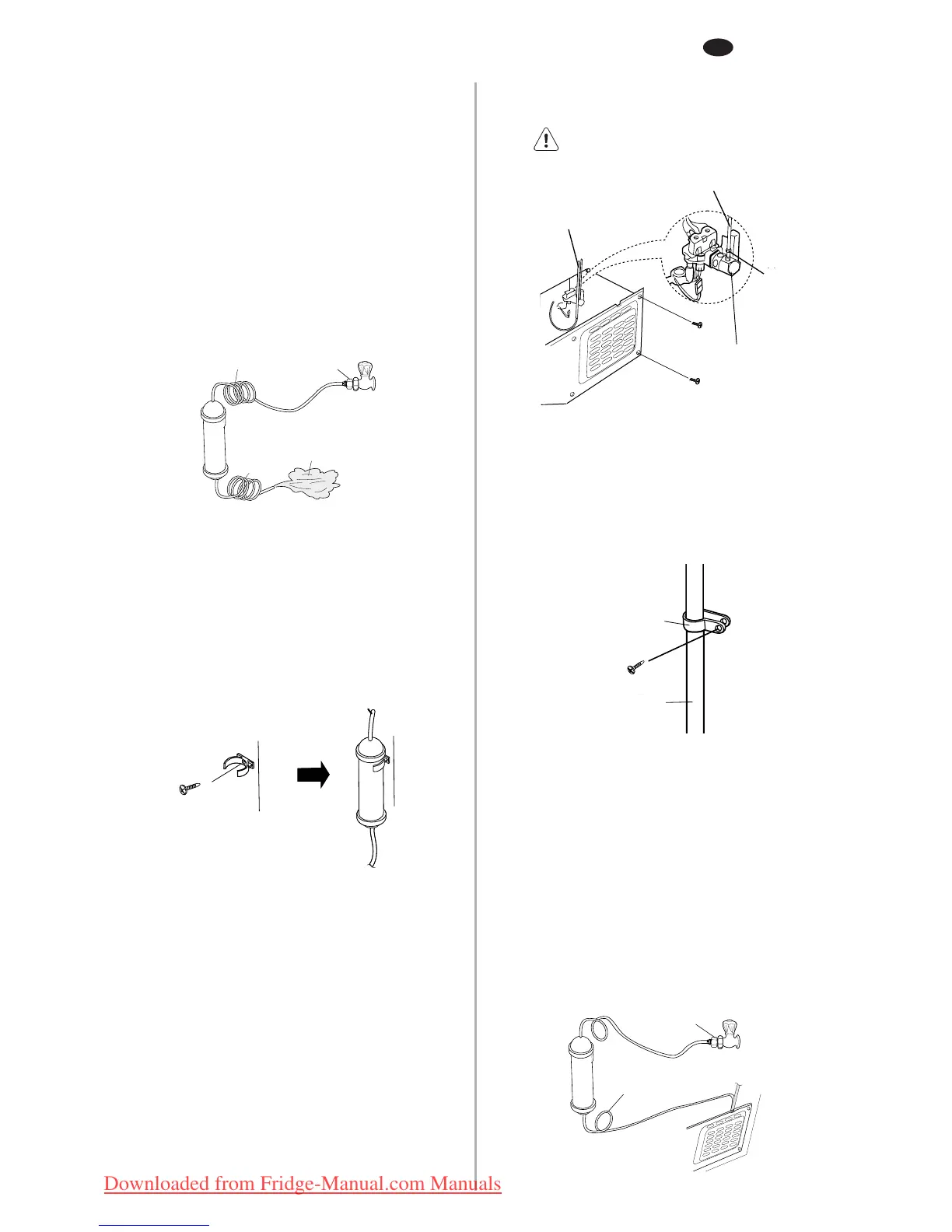 Downloaded from Fridge-Manual.com Manuals