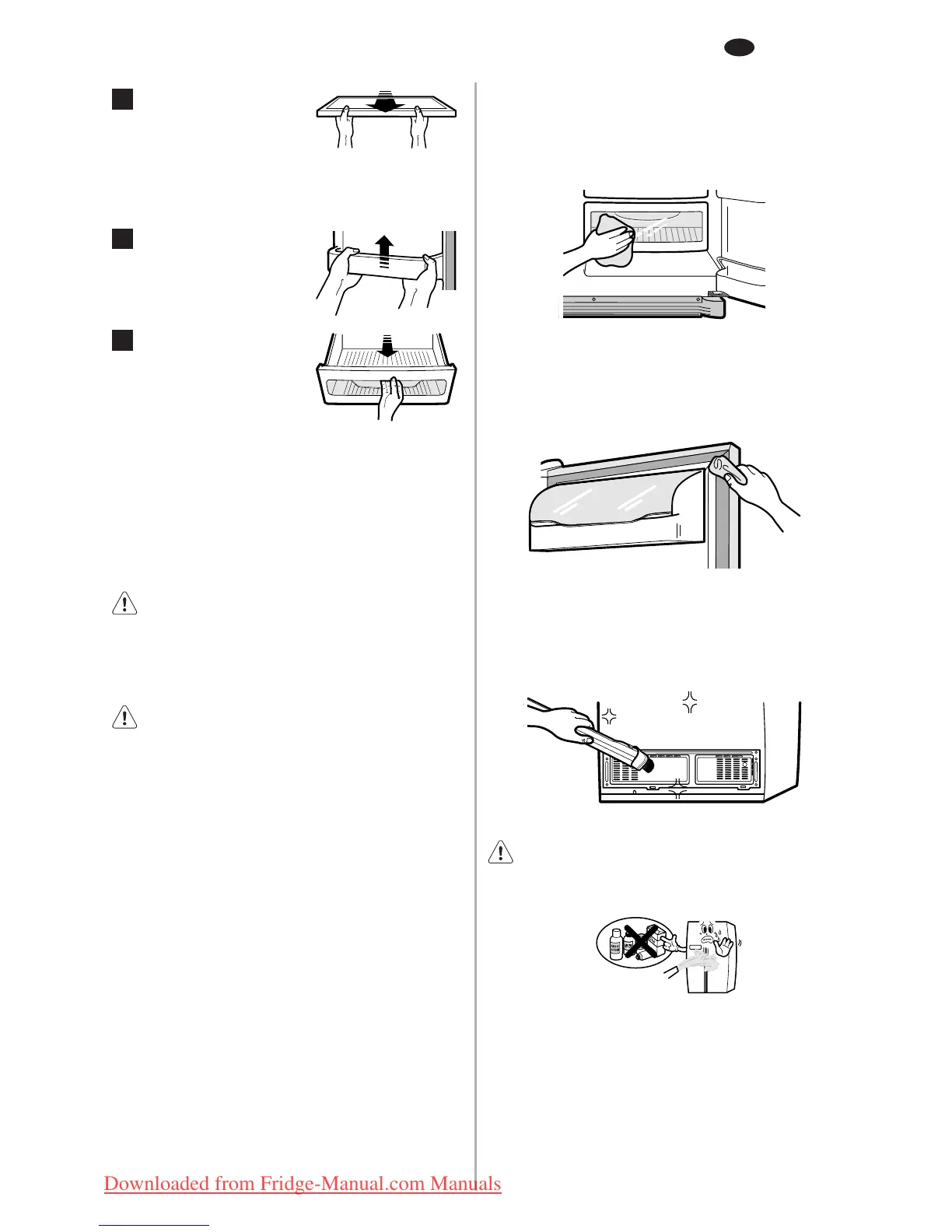 Downloaded from Fridge-Manual.com Manuals