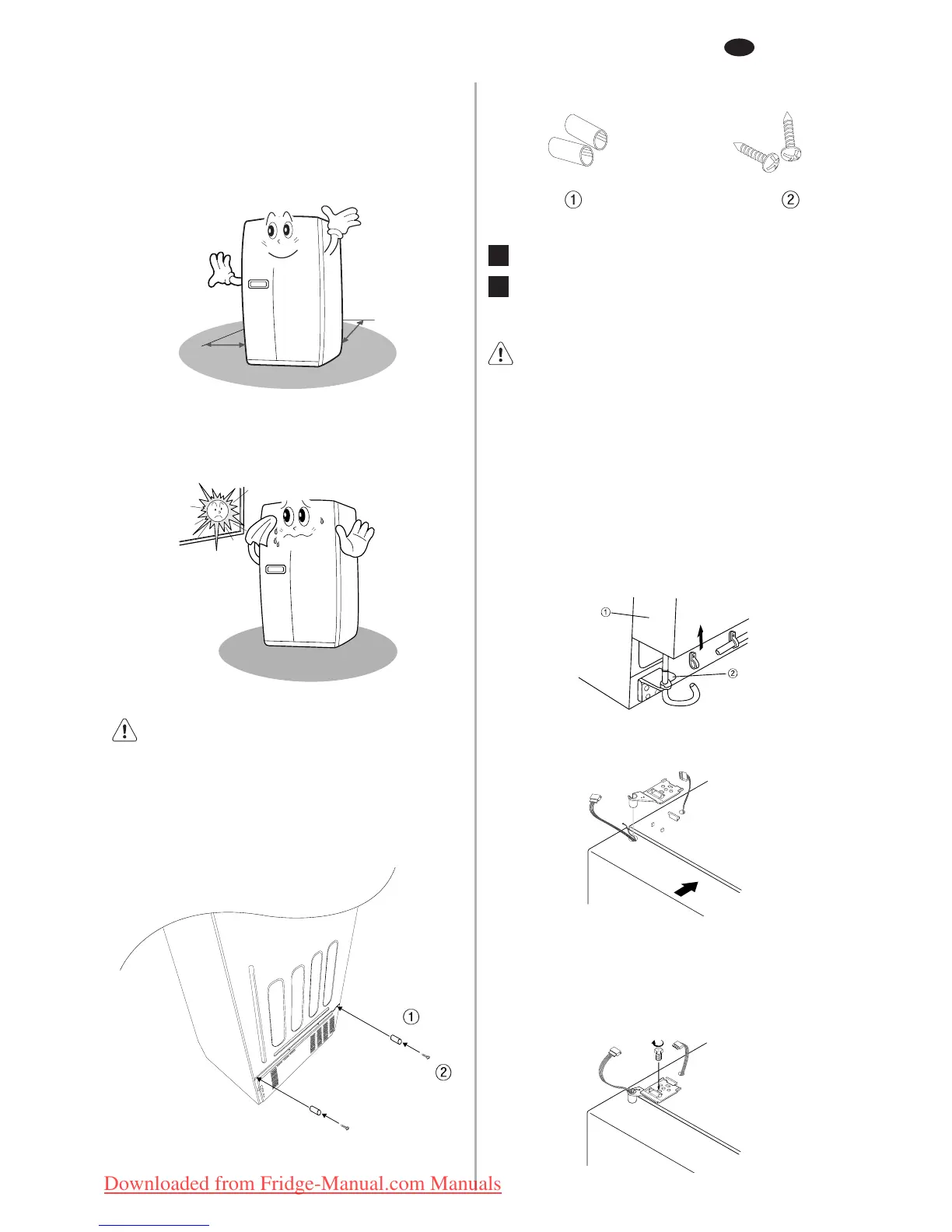 ①

②

①

②

①

②

Downloaded from Fridge-Manual.com Manuals