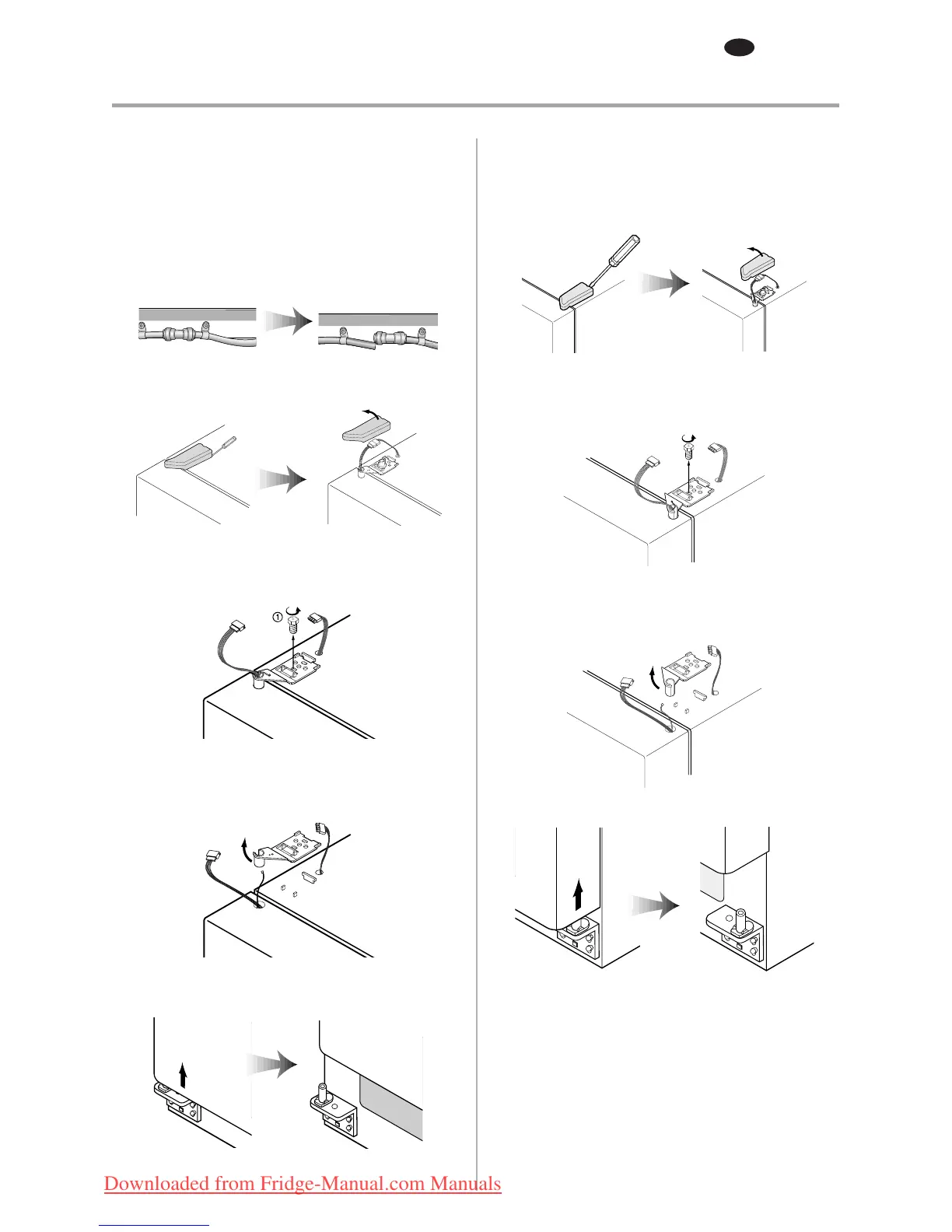 ①

Downloaded from Fridge-Manual.com Manuals