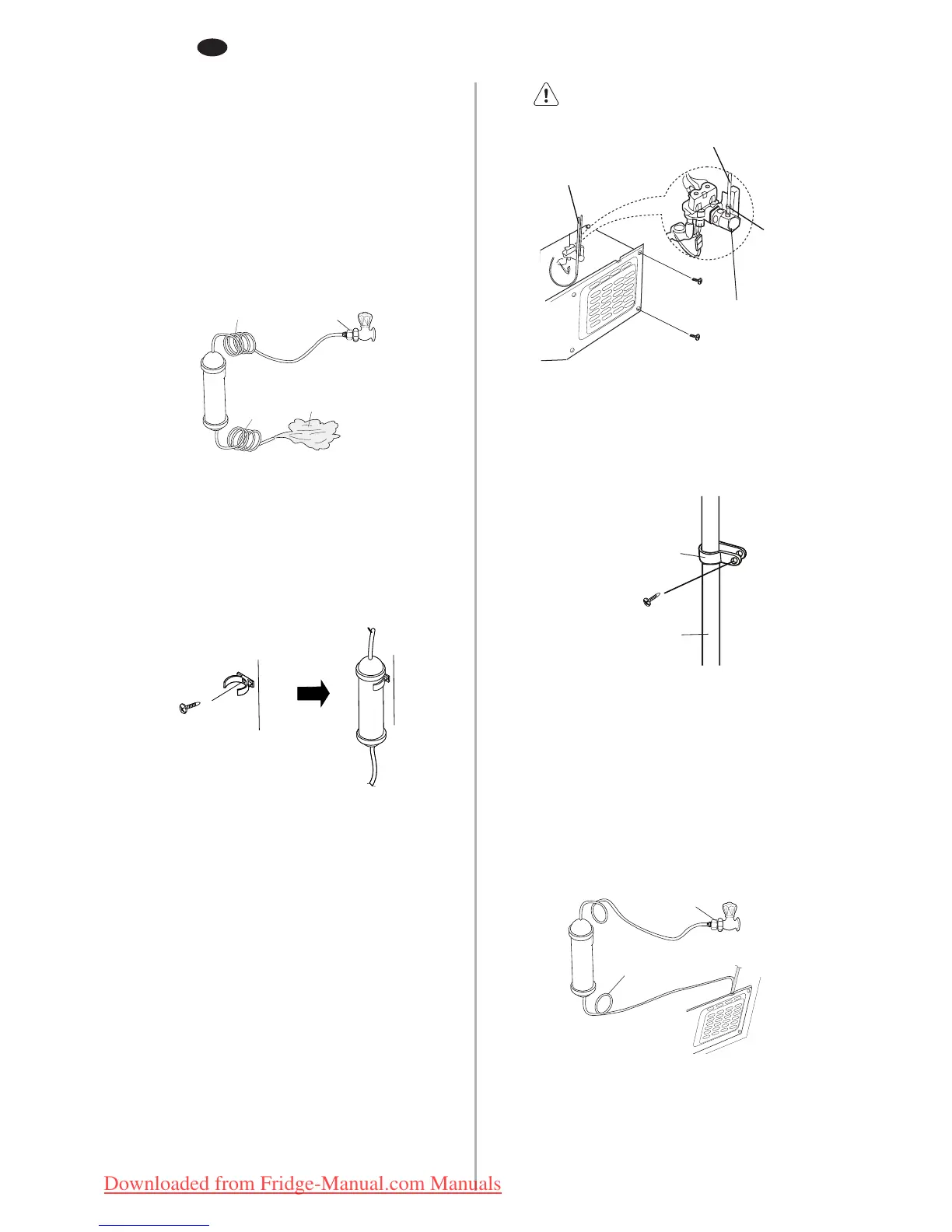 Downloaded from Fridge-Manual.com Manuals