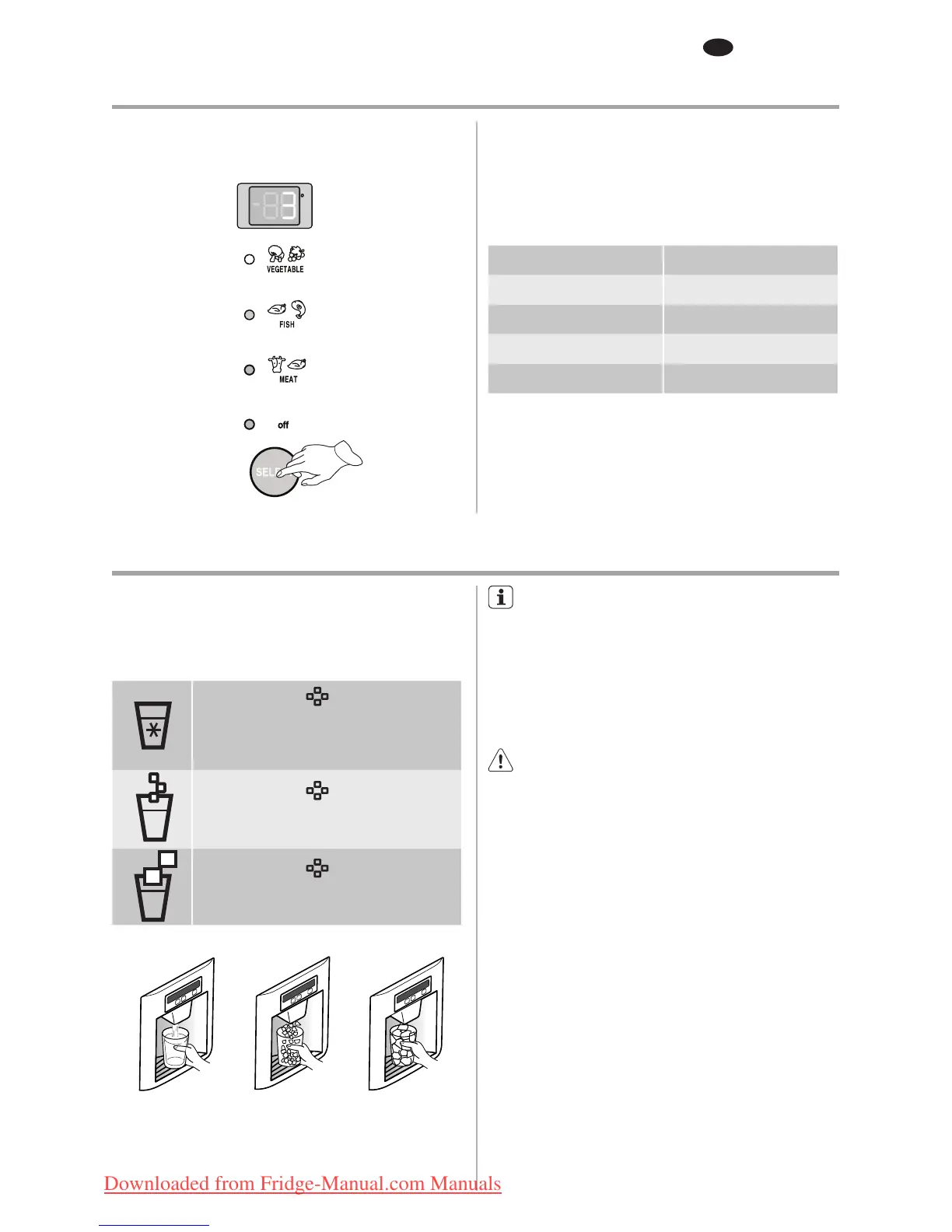 VEGETABLE

FISH

MEAT

off

SEL

Downloaded from Fridge-Manual.com Manuals