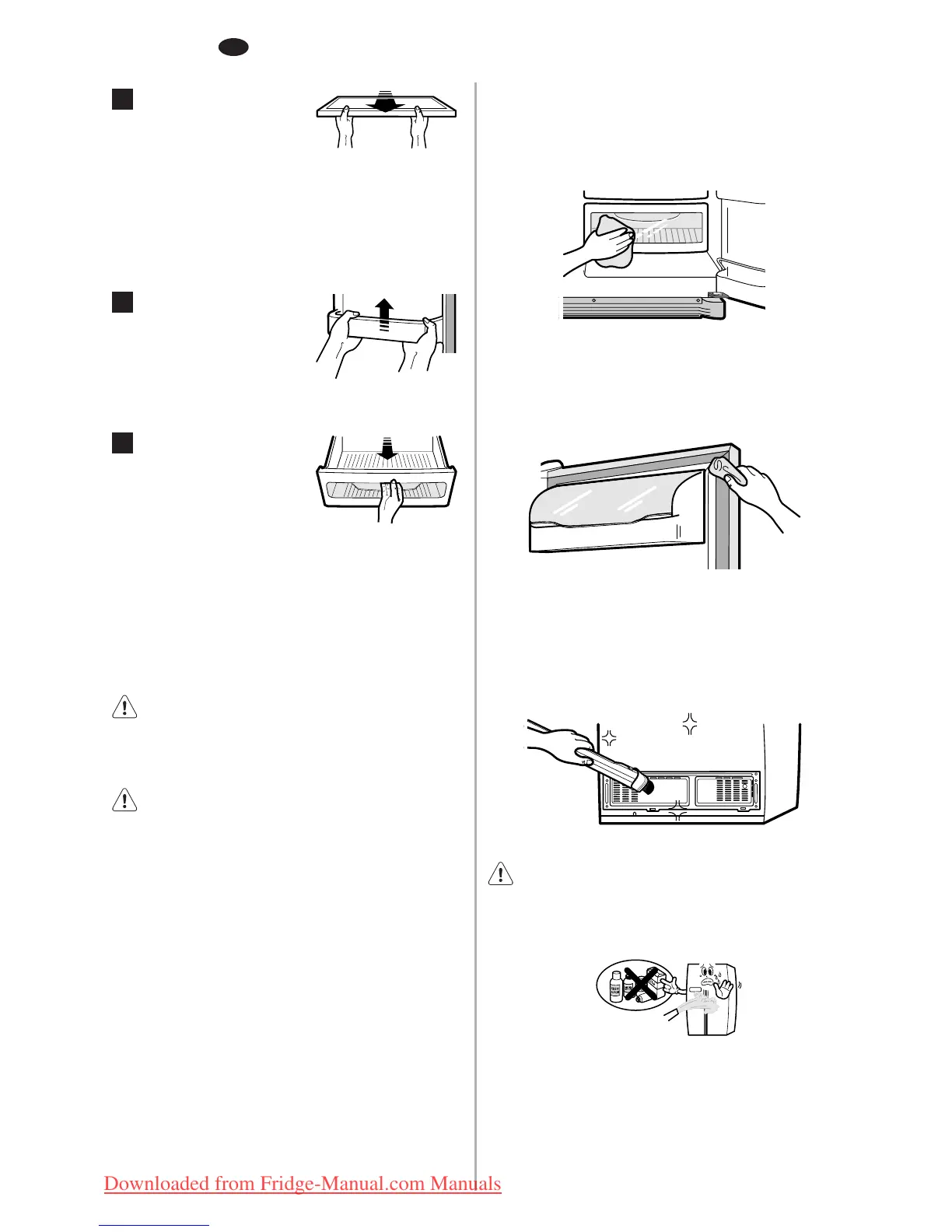 Downloaded from Fridge-Manual.com Manuals